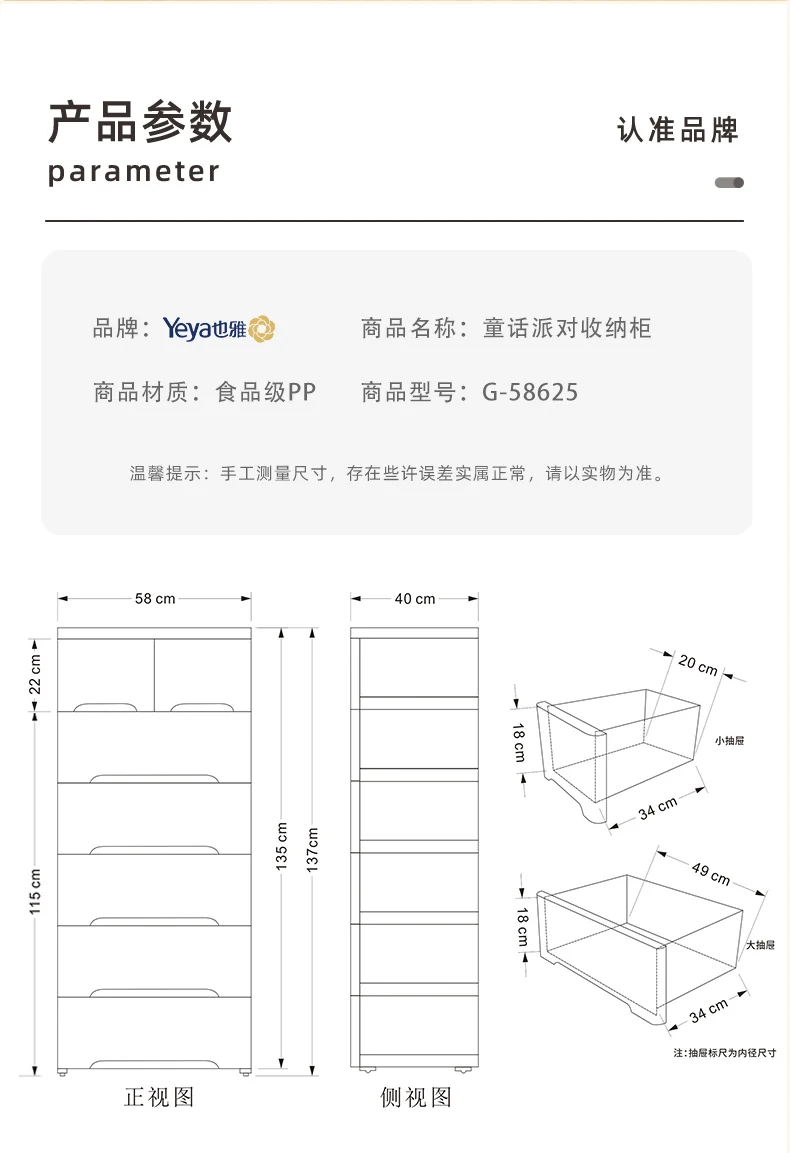 产品参数
parameter

认准品牌

品牌：Yeya也雅

商品名称：童话派对收纳柜

商品材质：食品级PP

商品型号：G-58625

温馨提示：手工测量尺寸，存在些许误差实属正常，请以实物为准。

58 cm
22 cm
115 cm
135 cm
137cm
正视图

40 cm
侧视图

20 cm
18 cm
34 cm
小抽屉

49 cm
18 cm
34 cm
大抽屉

注：抽屉标尺为内径尺寸