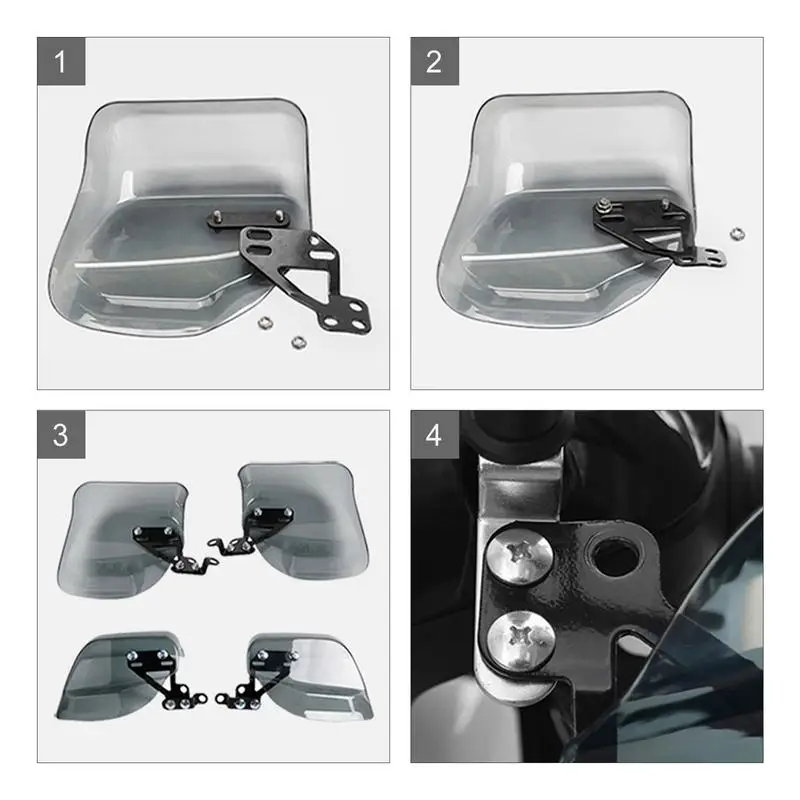 1

2

3

4