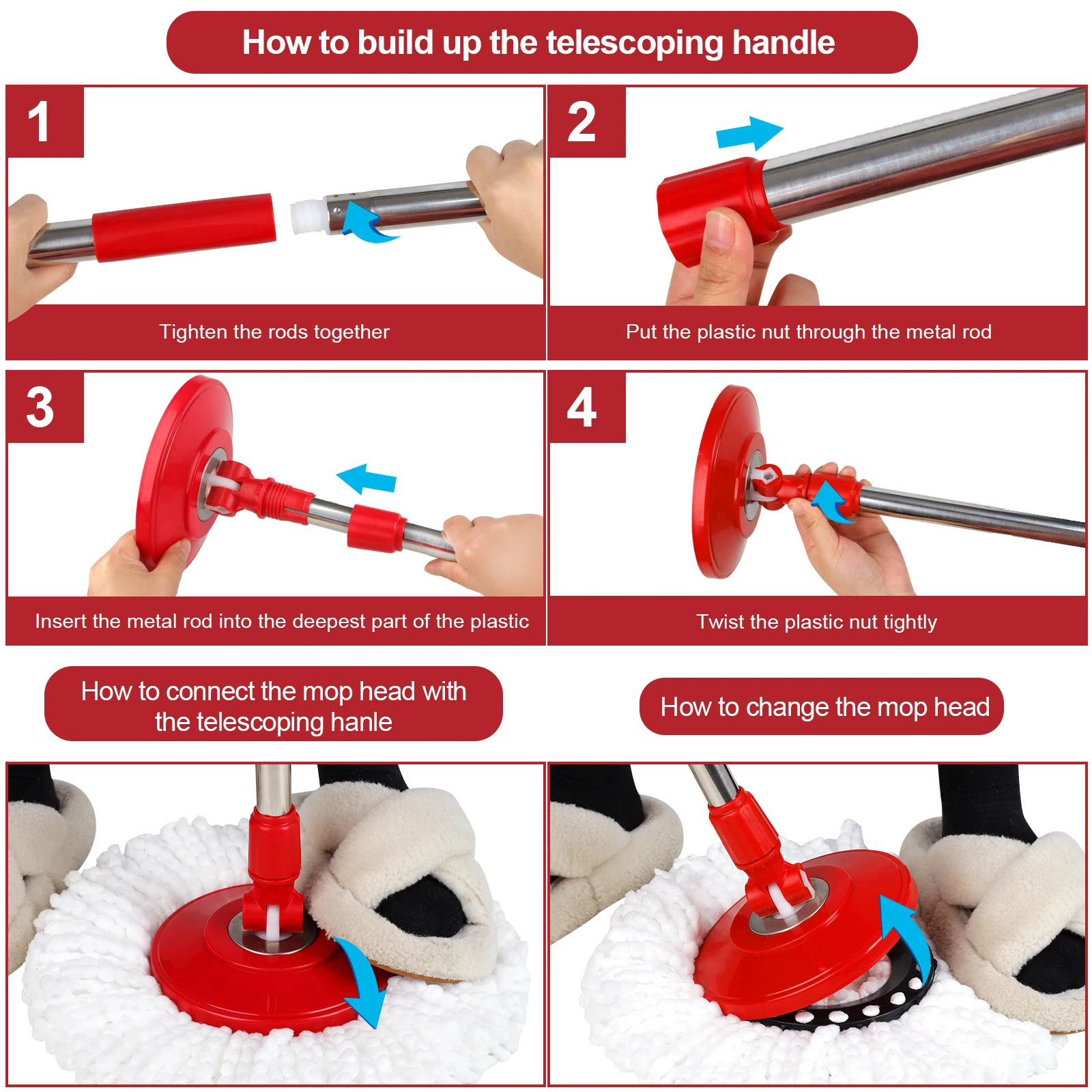 How to build up the telescoping handle

1

Tighten the rods together

2

Put the plastic nut through the metal rod

3

Insert the metal rod into the deepest part of the plastic

4

Twist the plastic nut tightly

How to connect the mop head with the telescoping hanle

How to change the mop head