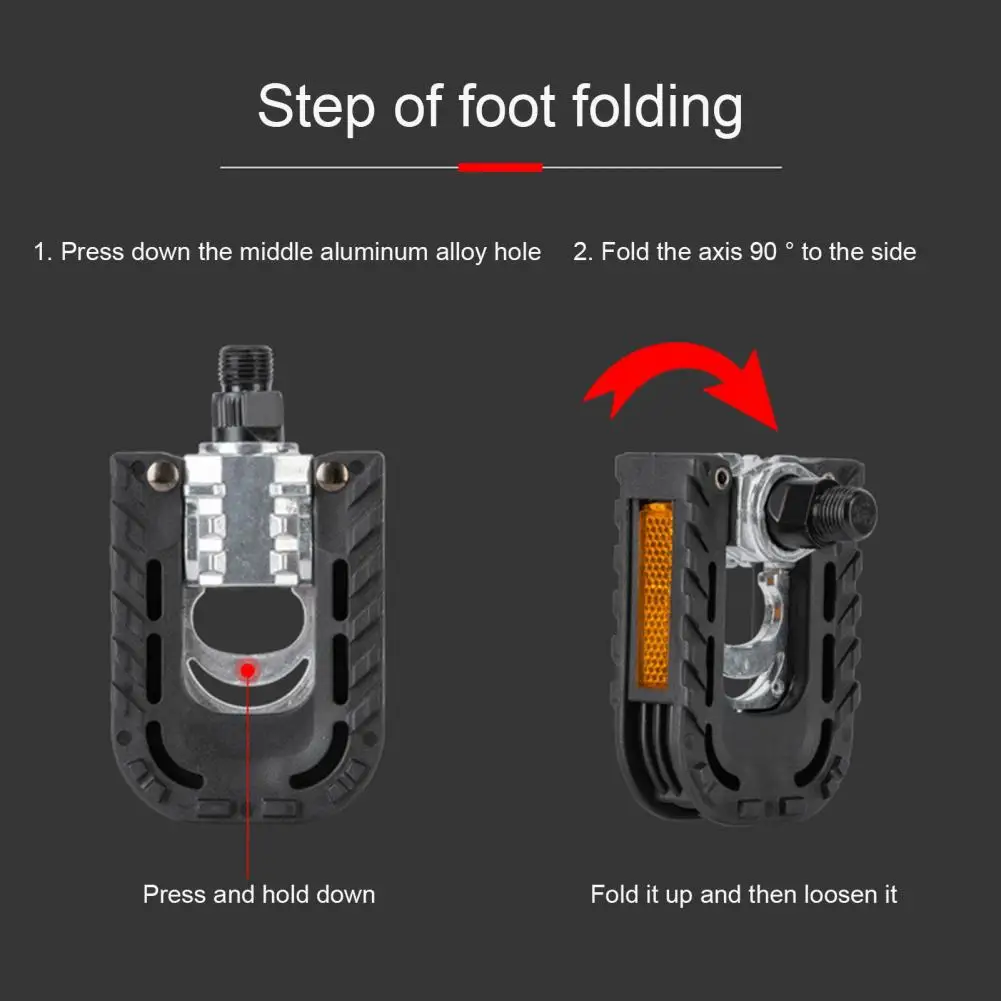 Step of foot folding

1. Press down the middle aluminum alloy hole

2. Fold the axis 90 ° to the side

Press and hold down

Fold it up and then loosen it