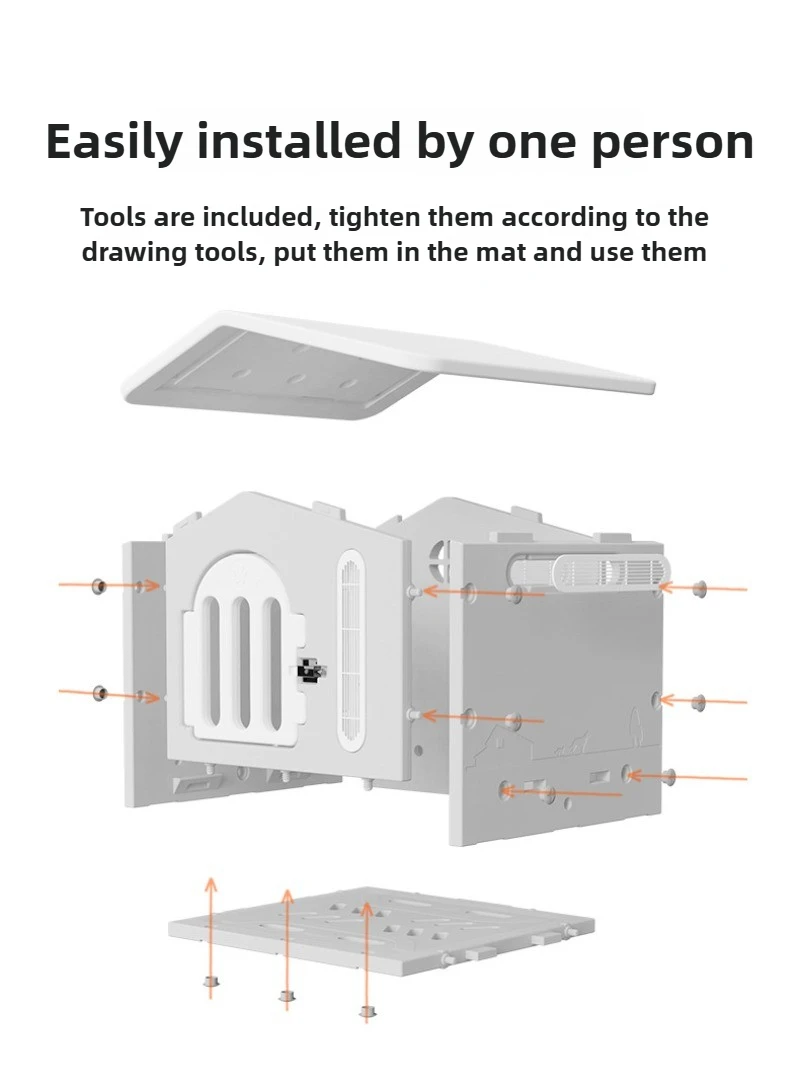 Easily installed by one person

Tools are included, tighten them according to the drawing tools, put them in the mat and use them