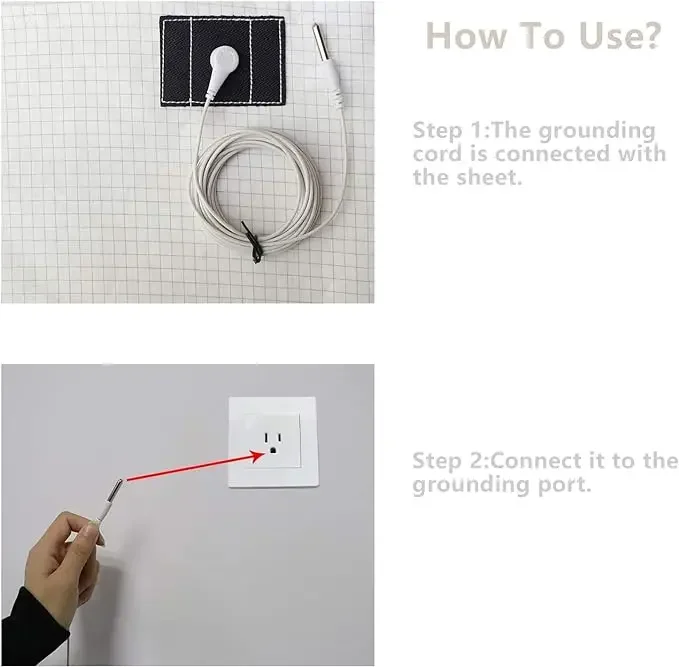 How To Use?

Step 1:The grounding cord is connected with the sheet.

Step 2:Connect it to the grounding port.