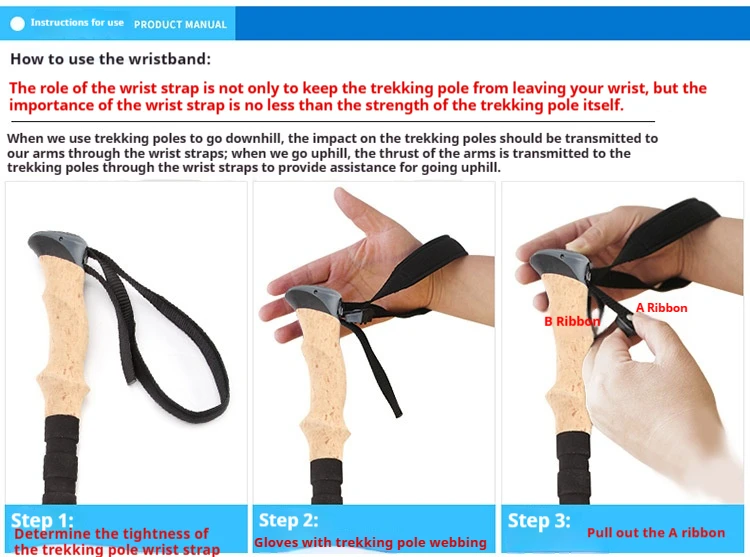 Instructions for use PRODUCT MANUAL

How to use the wristband:

The role of the wrist strap is not only to keep the trekking pole from leaving your wrist, but the importance of the wrist strap is no less than the strength of the trekking pole itself.

When we use trekking poles to go downhill, the impact on the trekking poles should be transmitted to our arms through the wrist straps; when we go uphill, the thrust of the arms is transmitted to the trekking poles through the wrist straps to provide assistance for going uphill.

B Ribbon

A Ribbon

Step 1:
Determine the tightness of the trekking pole wrist strap

Step 2:
Gloves with trekking pole webbing

Step 3:
Pull out the A ribbon