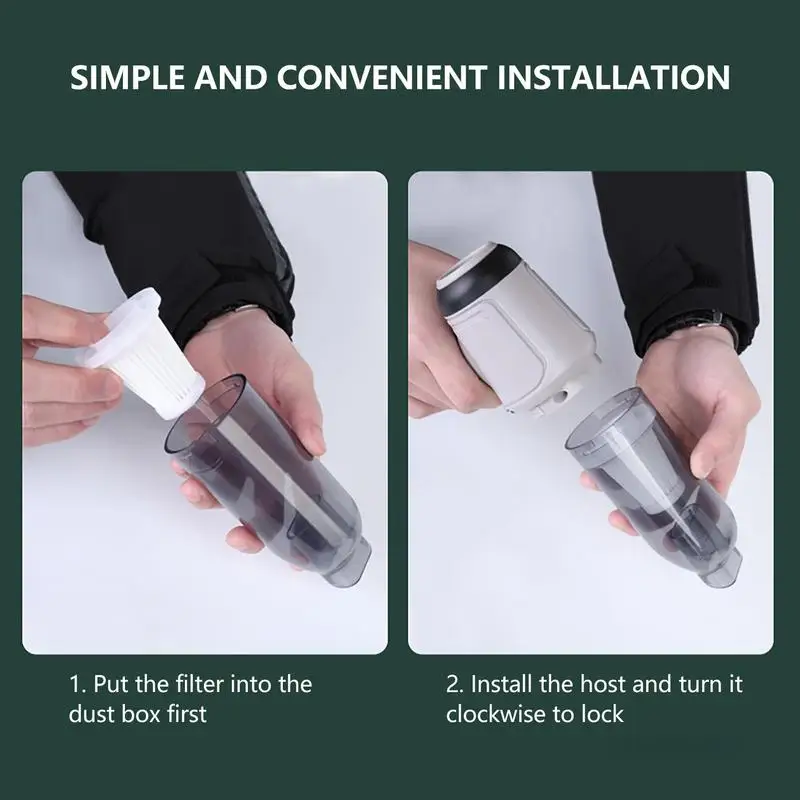 SIMPLE AND CONVENIENT INSTALLATION

1. Put the filter into the dust box first

2. Install the host and turn it clockwise to lock