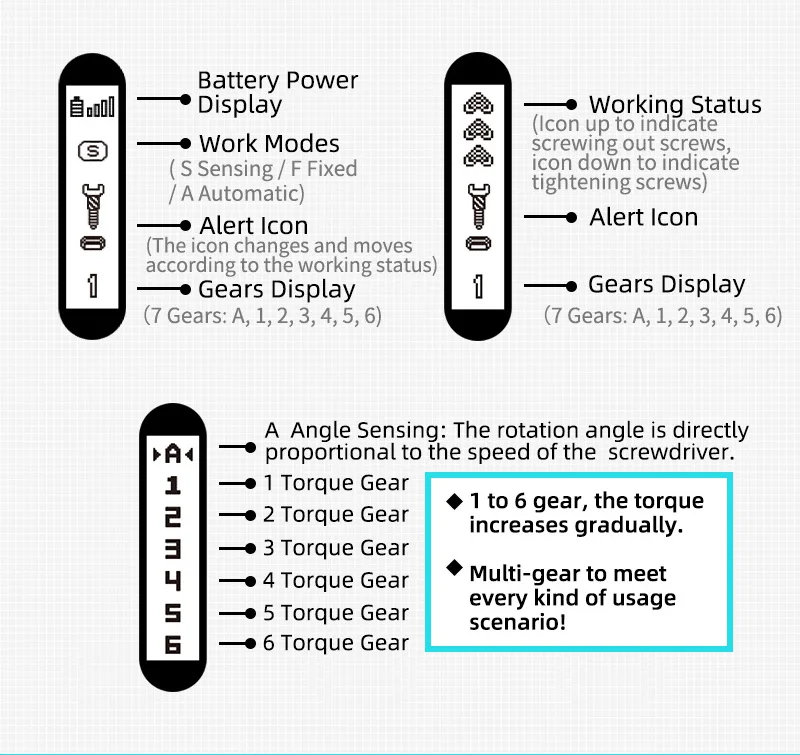 S

1

Battery Power Display

Work Modes
( S Sensing / F Fixed / A Automatic)

Alert Icon
(The icon changes and moves according to the working status)

Gears Display
(7 Gears: A, 1, 2, 3, 4, 5, 6)

1

Working Status
(Icon up to indicate screwing out screws, icon down to indicate tightening screws)

Alert Icon

Gears Display
(7 Gears: A, 1, 2, 3, 4, 5, 6)

A
1
2
3
4
5
6

A Angle Sensing: The rotation angle is directly proportional to the speed of the screwdriver.
1 Torque Gear
2 Torque Gear
3 Torque Gear
4 Torque Gear
5 Torque Gear
6 Torque Gear

◆ 1 to 6 gear, the torque increases gradually.

◆ Multi-gear to meet every kind of usage scenario!