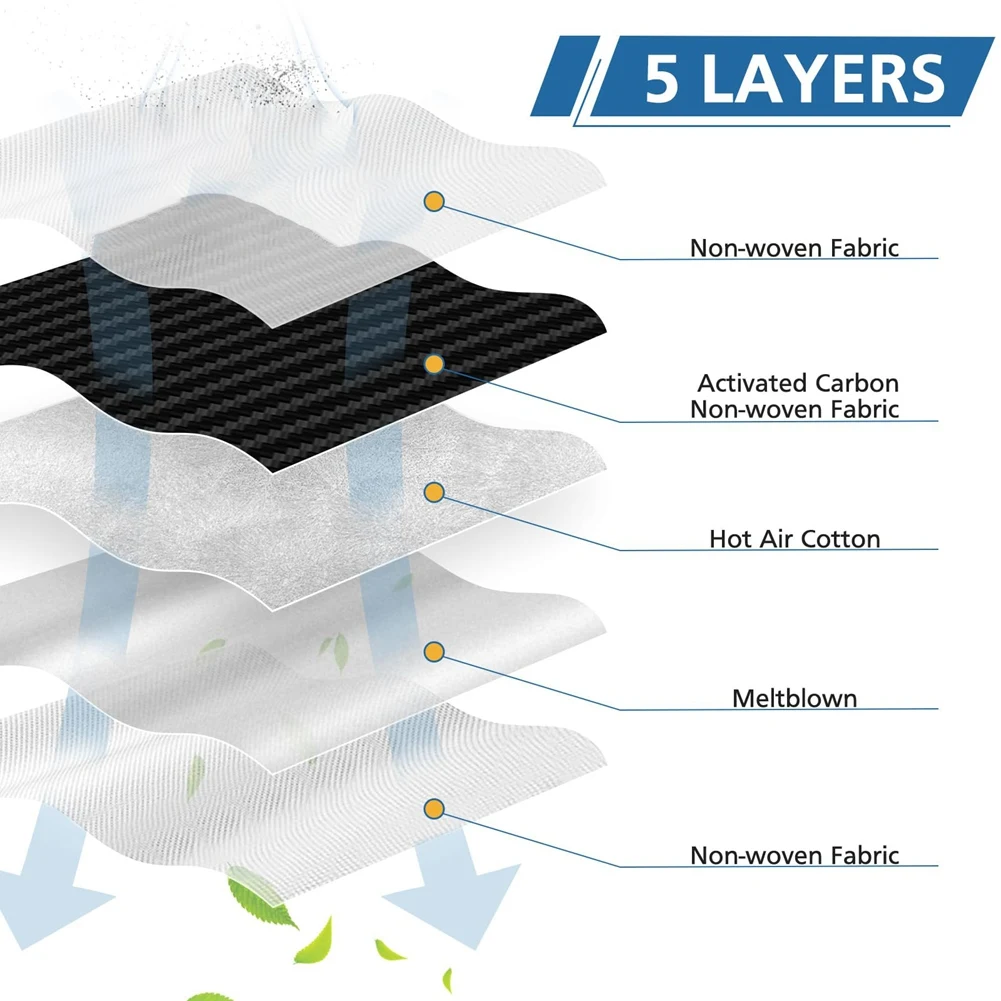 5 LAYERS

Non-woven Fabric

Activated Carbon
Non-woven Fabric

Hot Air Cotton

Meltblown

Non-woven Fabric