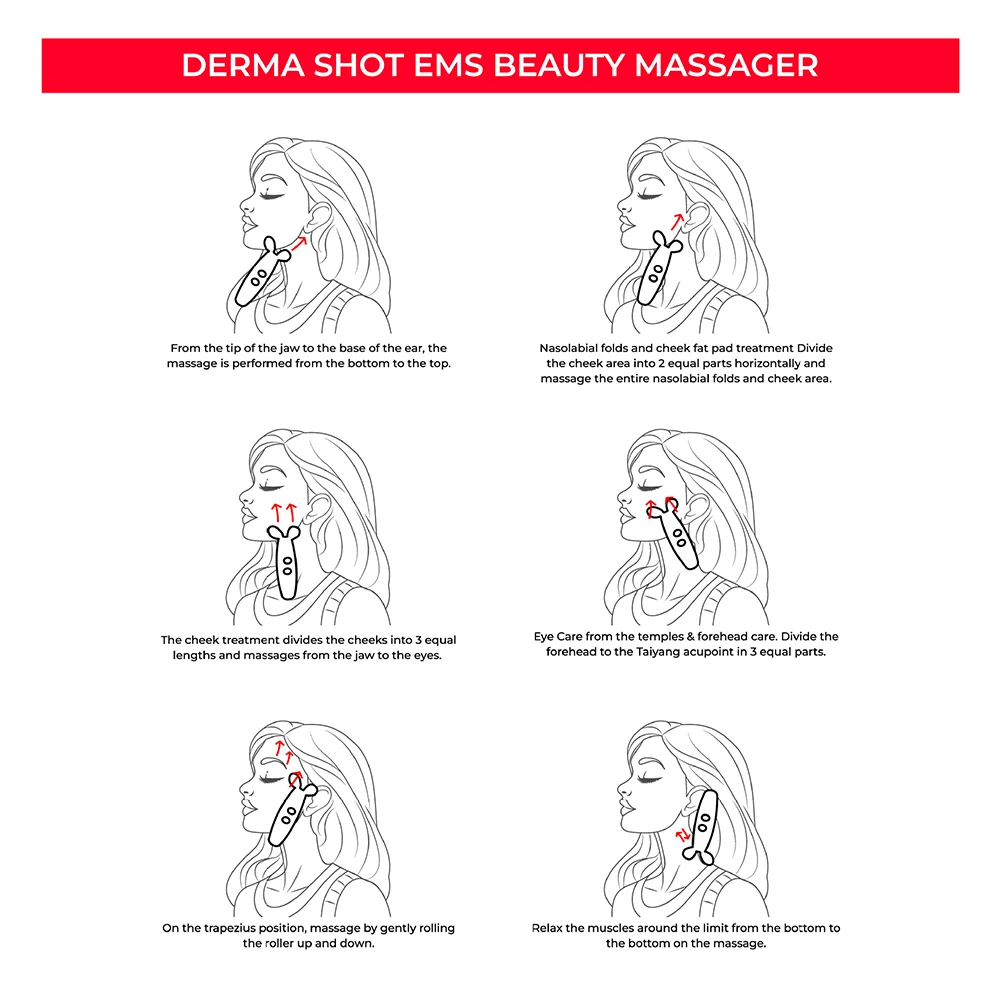 DERMA SHOT EMS BEAUTY MASSAGER

From the tip of the jaw to the base of the ear, the massage is performed from the bottom to the top.

Nasolabial folds and cheek fat pad treatment Divide the cheek area into 2 equal parts horizontally and massage the entire nasolabial folds and cheek area.

The cheek treatment divides the cheeks into 3 equal lengths and massages from the jaw to the eyes.

Eye Care from the temples & forehead care. Divide the forehead to the Taiyang acupoint in 3 equal parts.

On the trapezius position, massage by gently rolling the roller up and down.

Relax the muscles around the limit from the bottom to the bottom on the massage.