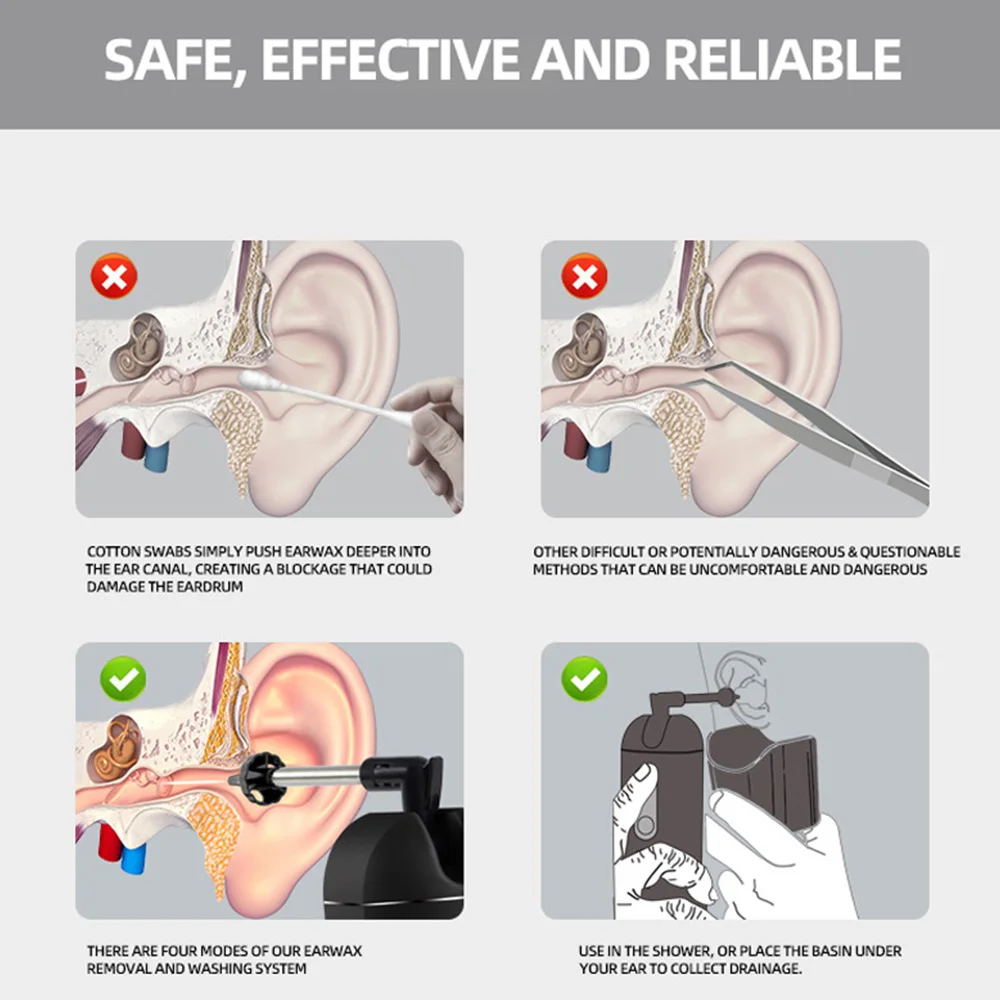 SAFE, EFFECTIVE AND RELIABLE

COTTON SWABS SIMPLY PUSH EARWAX DEEPER INTO THE EAR CANAL, CREATING A BLOCKAGE THAT COULD DAMAGE THE EARDRUM

OTHER DIFFICULT OR POTENTIALLY DANGEROUS & QUESTIONABLE METHODS THAT CAN BE UNCOMFORTABLE AND DANGEROUS

THERE ARE FOUR MODES OF OUR EARWAX REMOVAL AND WASHING SYSTEM

USE IN THE SHOWER, OR PLACE THE BASIN UNDER YOUR EAR TO COLLECT DRAINAGE.