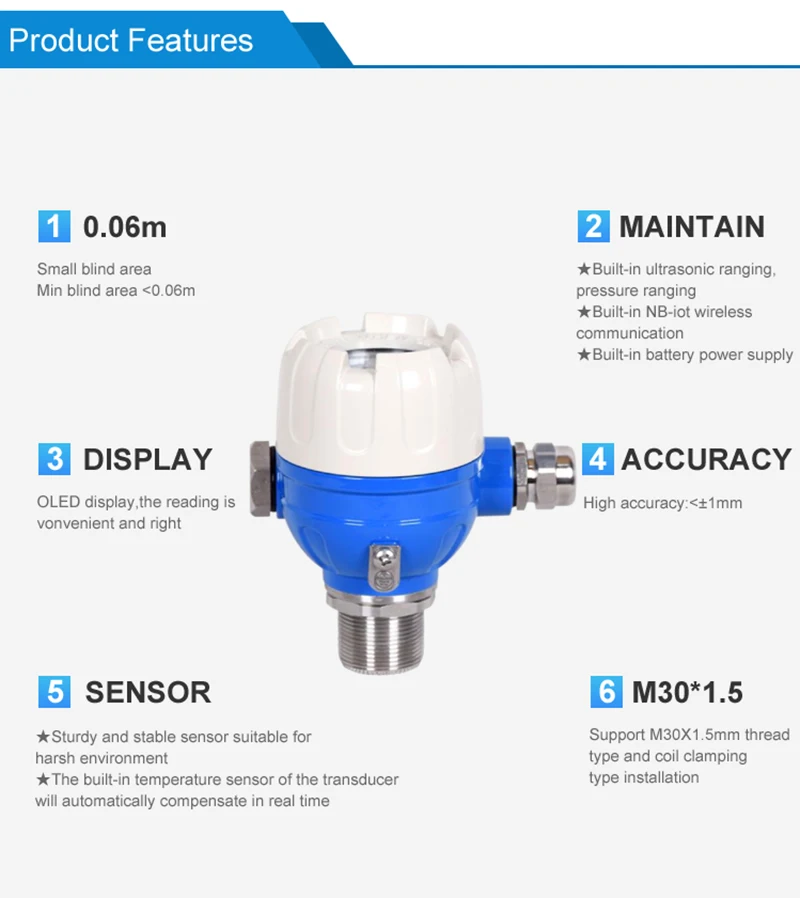 Product Features

1 0.06m

Small blind area
Min blind area <0.06m

2 MAINTAIN

★Built-in ultrasonic ranging, pressure ranging
★Built-in NB-iot wireless communication
★Built-in battery power supply

3 DISPLAY

OLED display,the reading is vonvenient and right

4 ACCURACY

High accuracy:<±1mm

5 SENSOR

★Sturdy and stable sensor suitable for harsh environment
★The built-in temperature sensor of the transducer will automatically compensate in real time

6 M30*1.5

Support M30X1.5mm thread type and coil clamping type installation