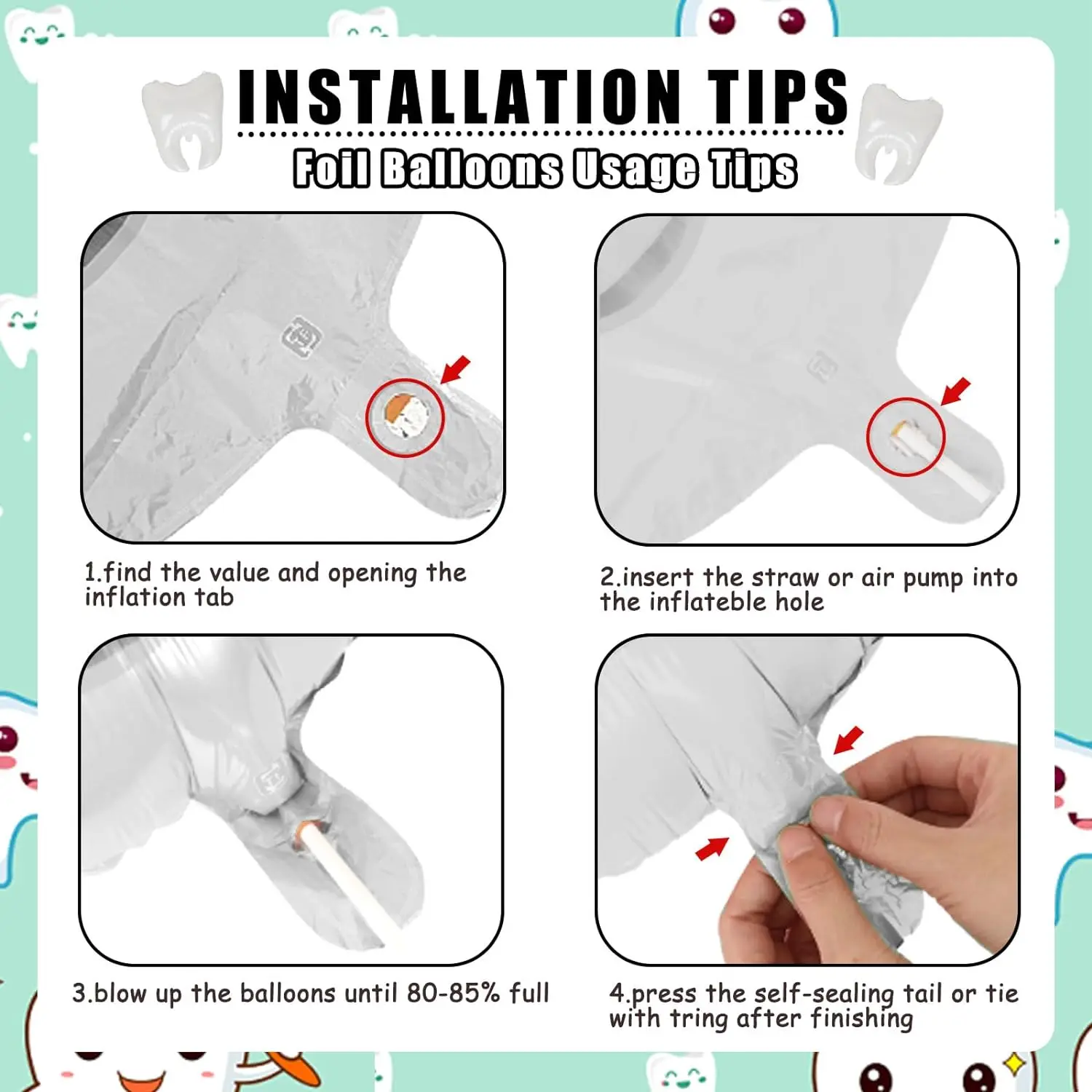 INSTALLATION TIPS
Foil Balloons Usage Tips

1.find the value and opening the inflation tab

2.insert the straw or air pump into the inflateble hole

3.blow up the balloons until 80-85% full

4.press the self-sealing tail or tie with tring after finishing