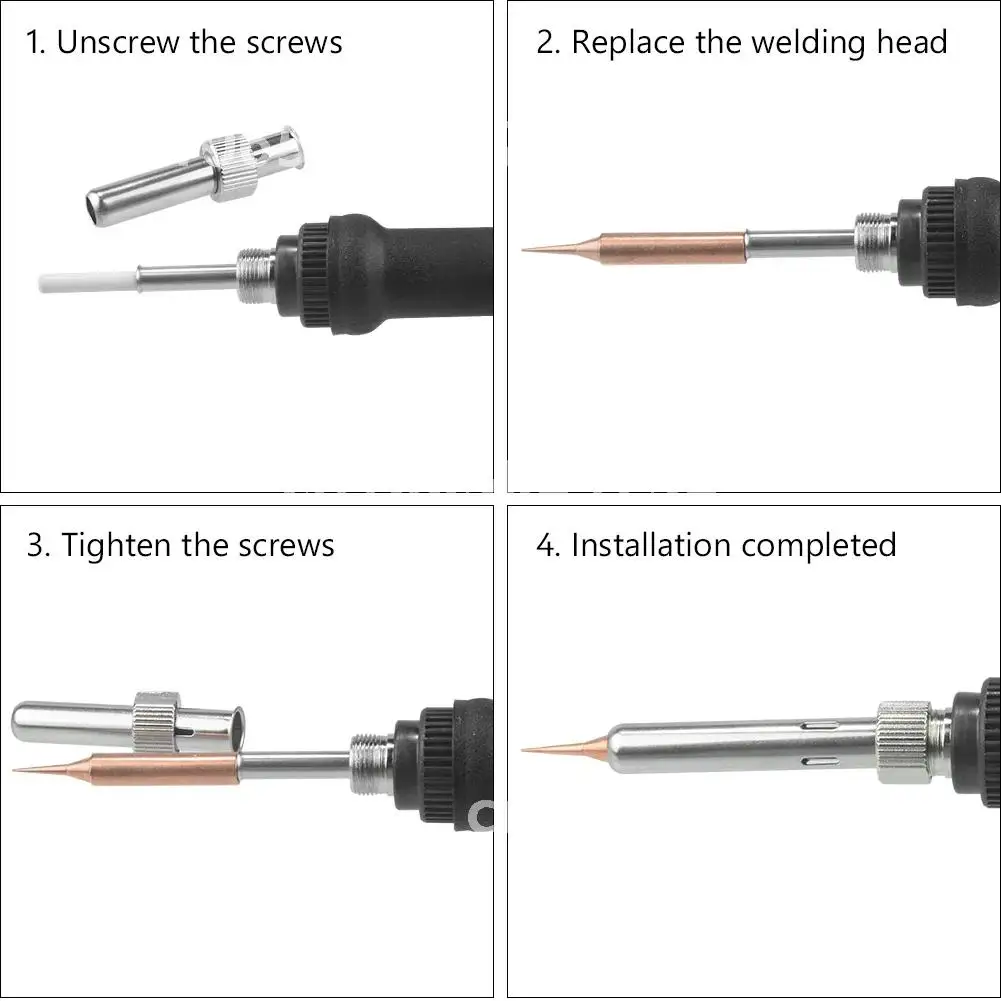 1. Unscrew the screws

2. Replace the welding head

3. Tighten the screws

4. Installation completed