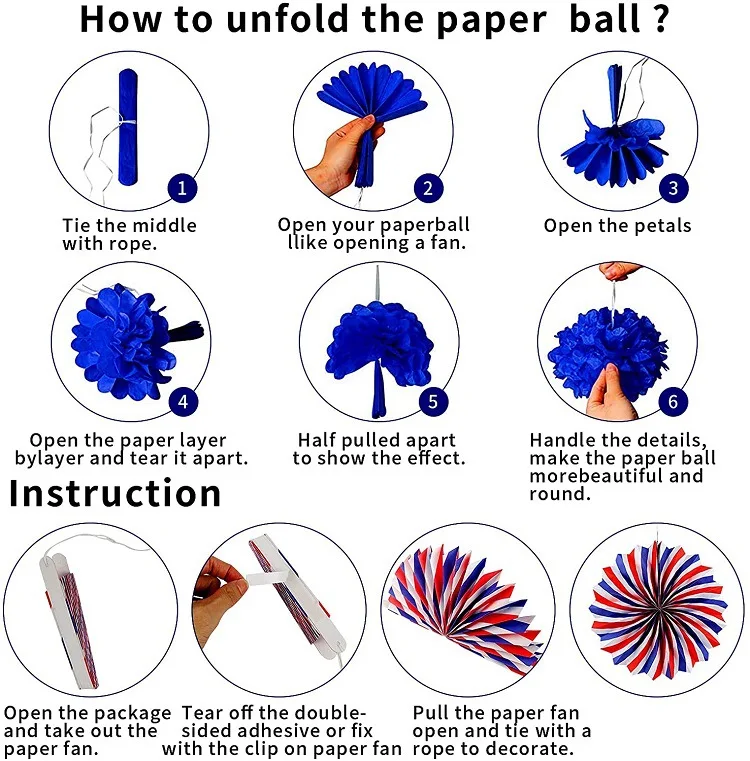 How to unfold the paper ball ?

1
Tie the middle with rope.

2
Open your paperball llike opening a fan.

3
Open the petals

4
Open the paper layer bylayer and tear it apart.

5
Half pulled apart to show the effect.

6
Handle the details, make the paper ball morebeautiful and round.

Instruction

Open the package and take out the paper fan.

Tear off the double-sided adhesive or fix with the clip on paper fan

Pull the paper fan open and tie with a rope to decorate.