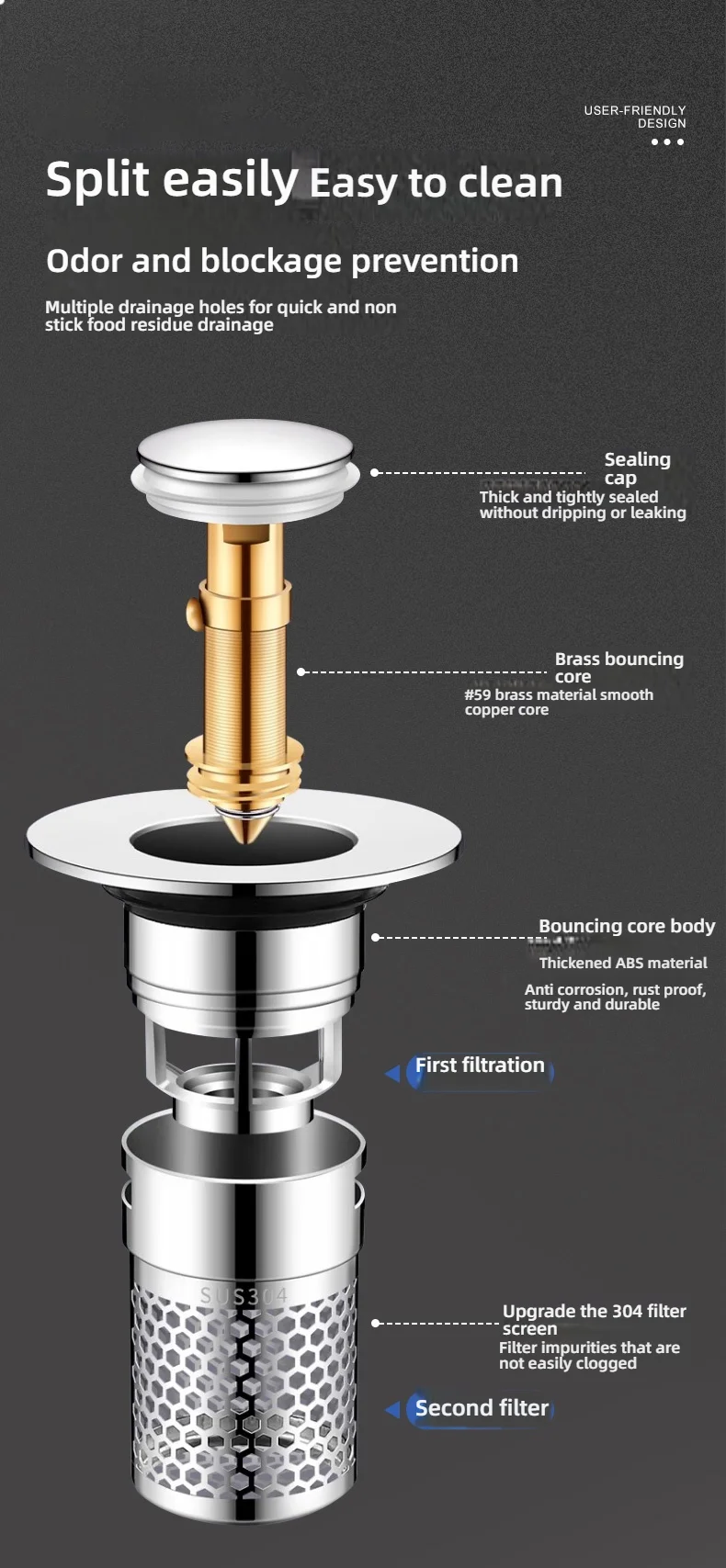 USER-FRIENDLY DESIGN

Split easily Easy to clean

Odor and blockage prevention

Multiple drainage holes for quick and non stick food residue drainage

Sealing cap
Thick and tightly sealed without dripping or leaking

Brass bouncing core
#59 brass material smooth copper core

Bouncing core body
Thickened ABS material
Anti corrosion, rust proof, sturdy and durable

First filtration

SUS304

Upgrade the 304 filter screen
Filter impurities that are not easily clogged

Second filter