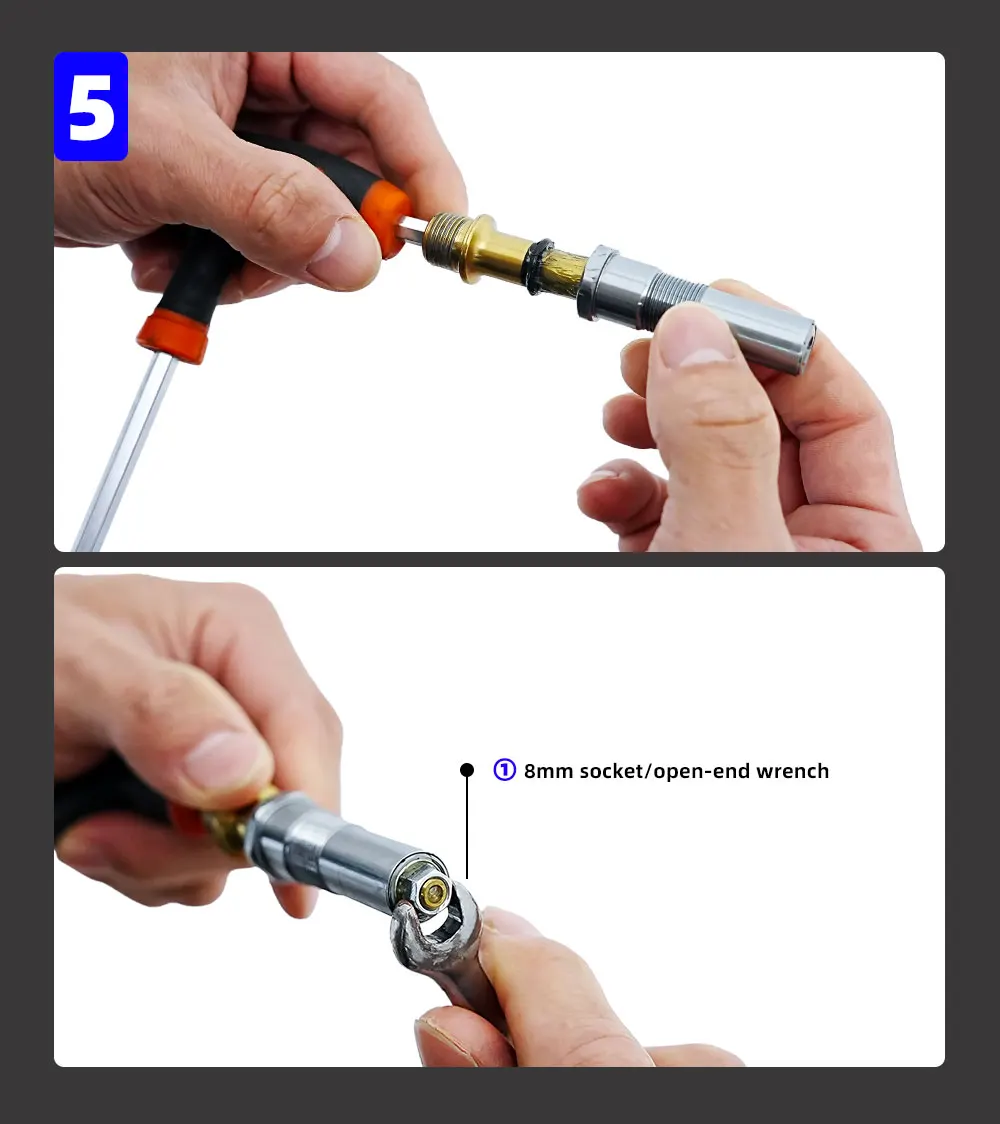 5

① 8mm socket/open-end wrench