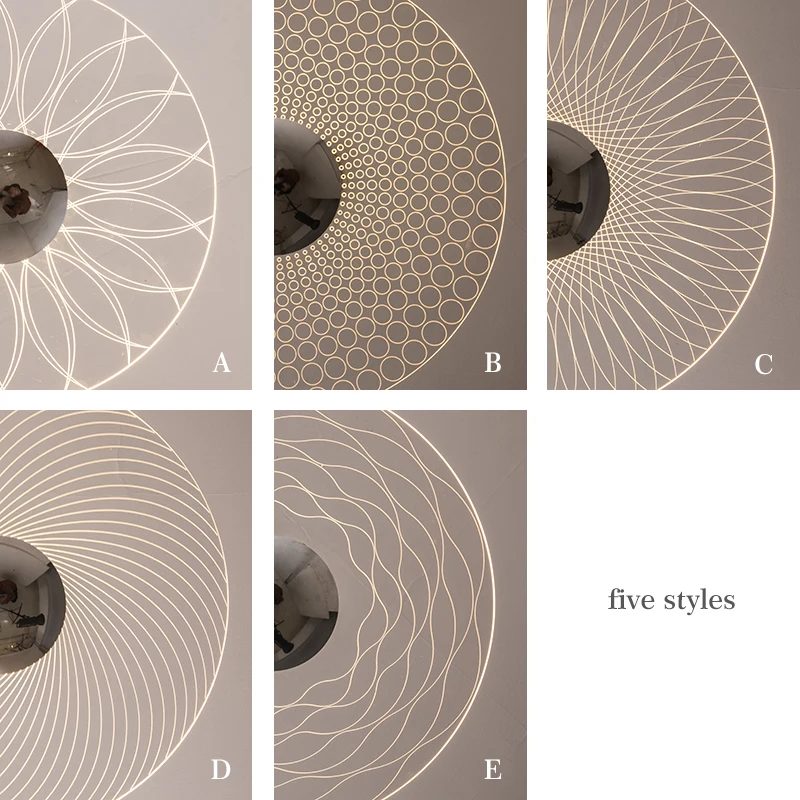 A

B

C

D

E

five styles