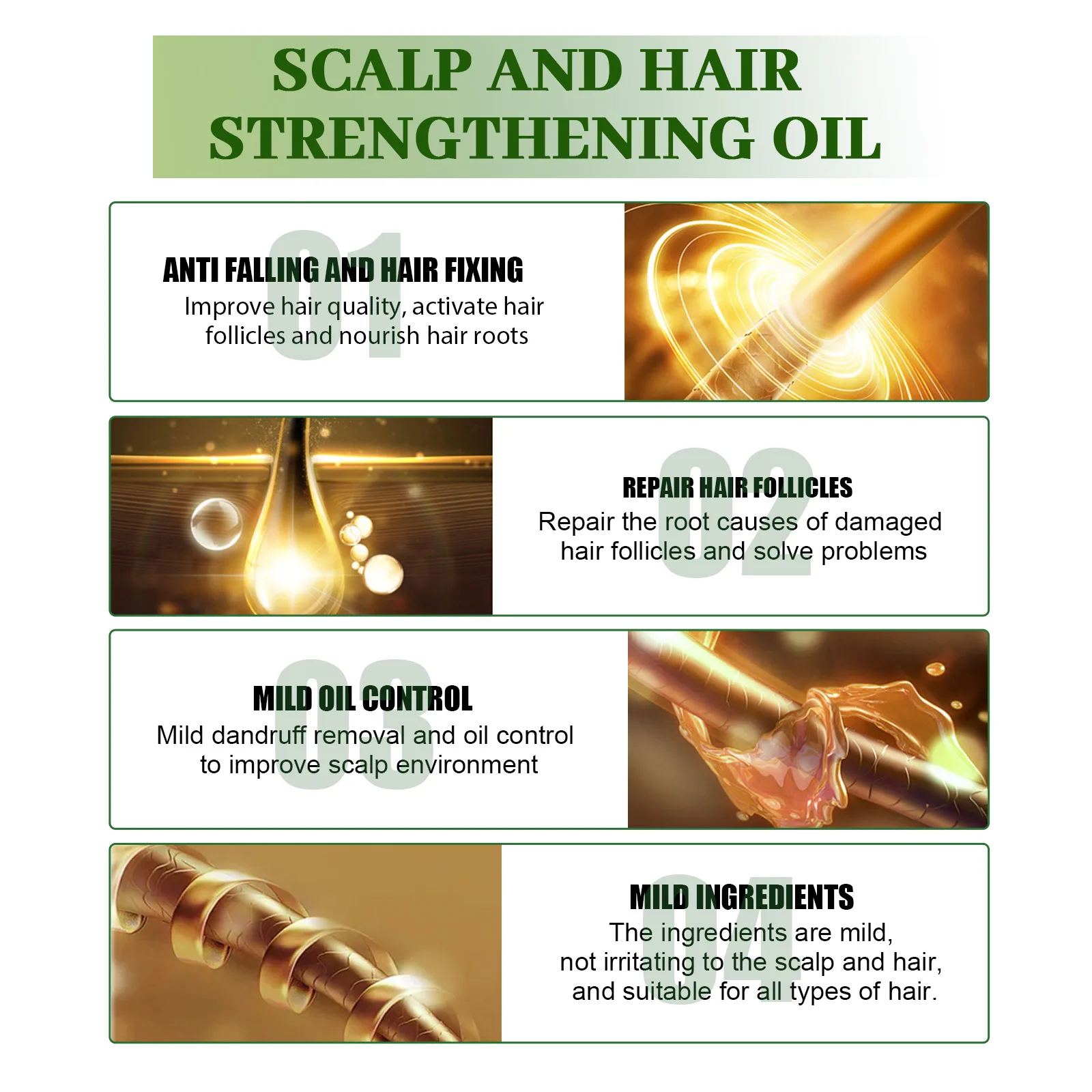 SCALP AND HAIR STRENGTHENING OIL

01
ANTI FALLING AND HAIR FIXING
Improve hair quality, activate hair follicles and nourish hair roots

02
REPAIR HAIR FOLLICLES
Repair the root causes of damaged hair follicles and solve problems

03
MILD OIL CONTROL
Mild dandruff removal and oil control to improve scalp environment

04
MILD INGREDIENTS
The ingredients are mild, not irritating to the scalp and hair, and suitable for all types of hair.