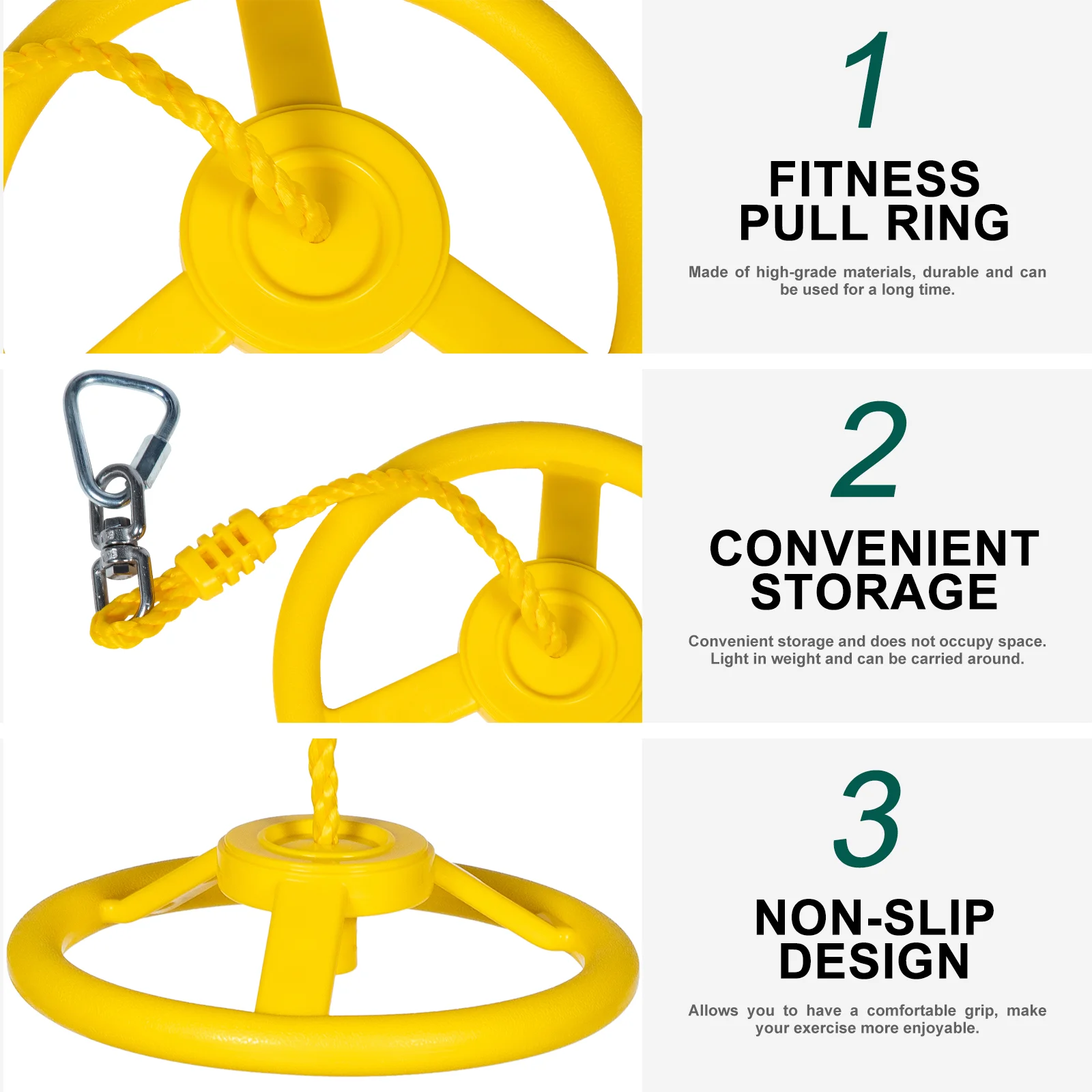 1

FITNESS PULL RING

Made of high-grade materials, durable and can be used for a long time.

2

CONVENIENT STORAGE

Convenient storage and does not occupy space. Light in weight and can be carried around.

3

NON-SLIP DESIGN

Allows you to have a comfortable grip, make your exercise more enjoyable.