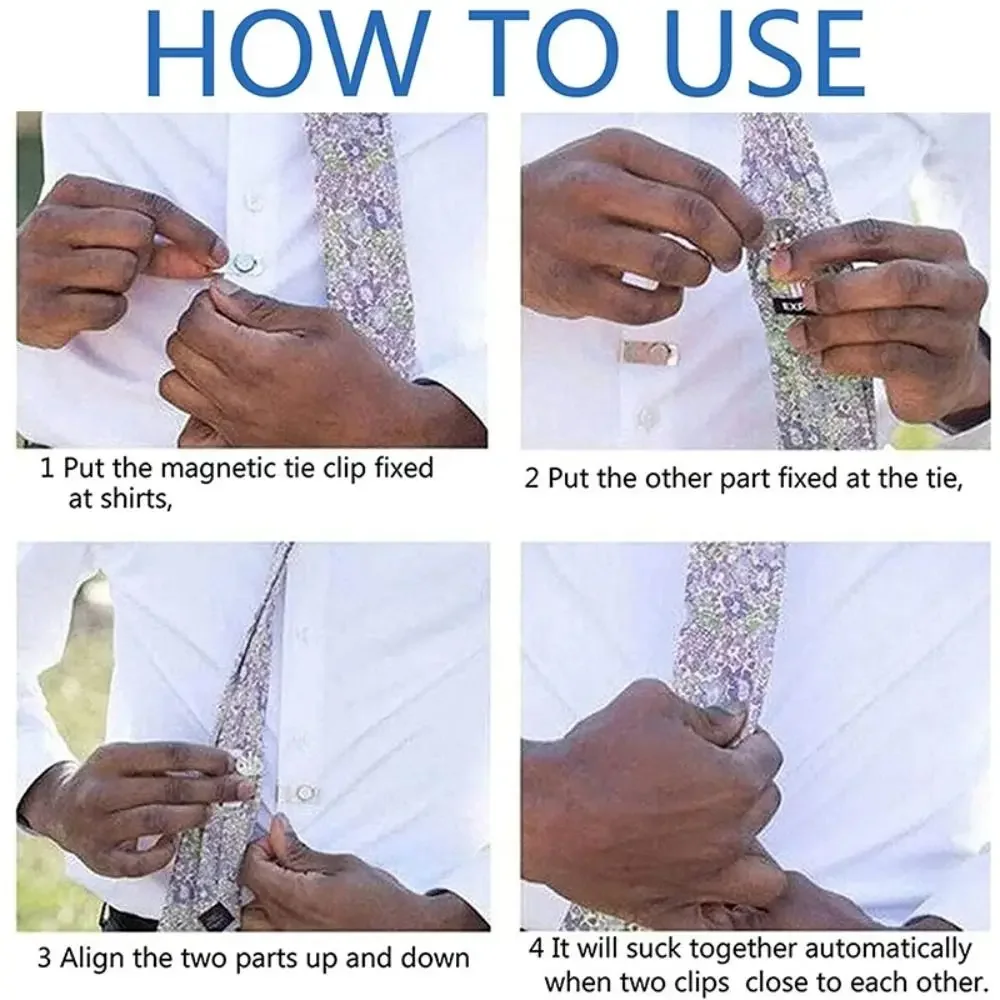 HOW TO USE

EXP

1 Put the magnetic tie clip fixed at shirts,

2 Put the other part fixed at the tie,

3 Align the two parts up and down

4 It will suck together automatically when two clips close to each other.