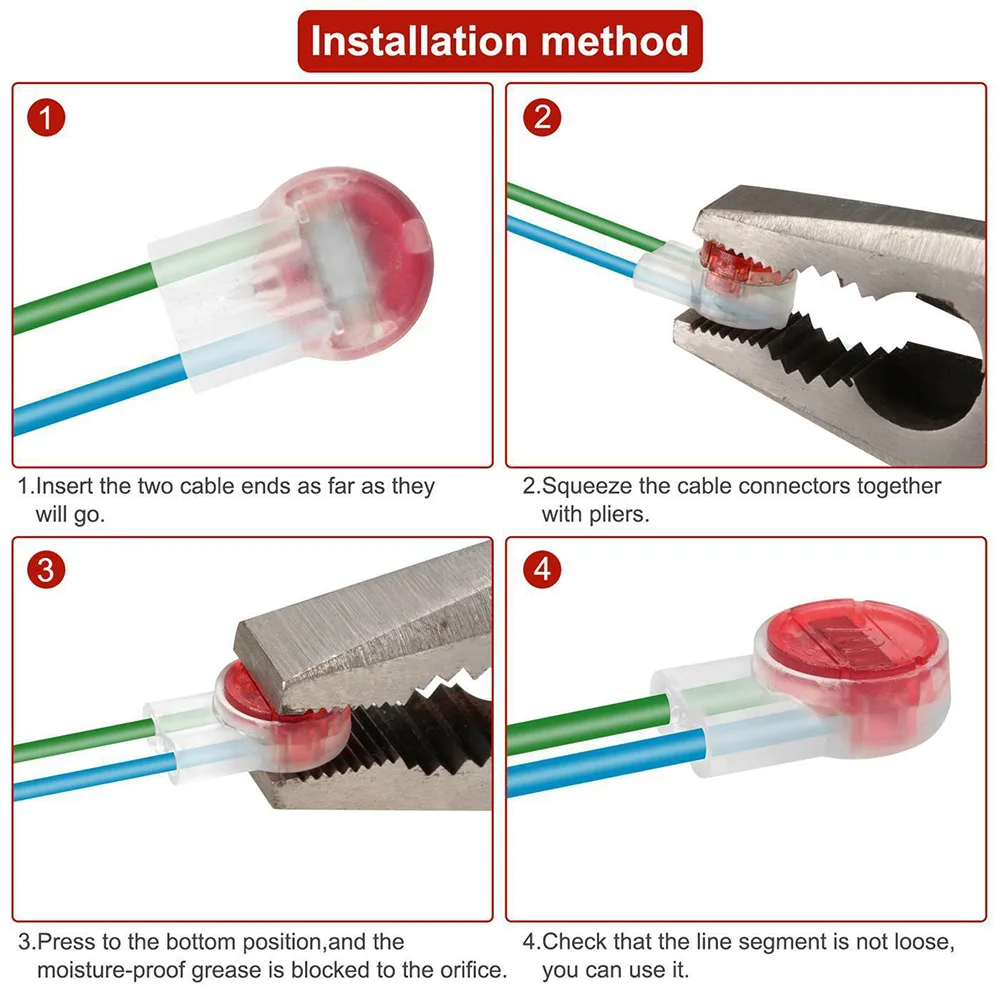 Installation method

1

1.Insert the two cable ends as far as they will go.

2

2.Squeeze the cable connectors together with pliers.

3

3.Press to the bottom position,and the moisture-proof grease is blocked to the orifice.

4

4.Check that the line segment is not loose, you can use it.