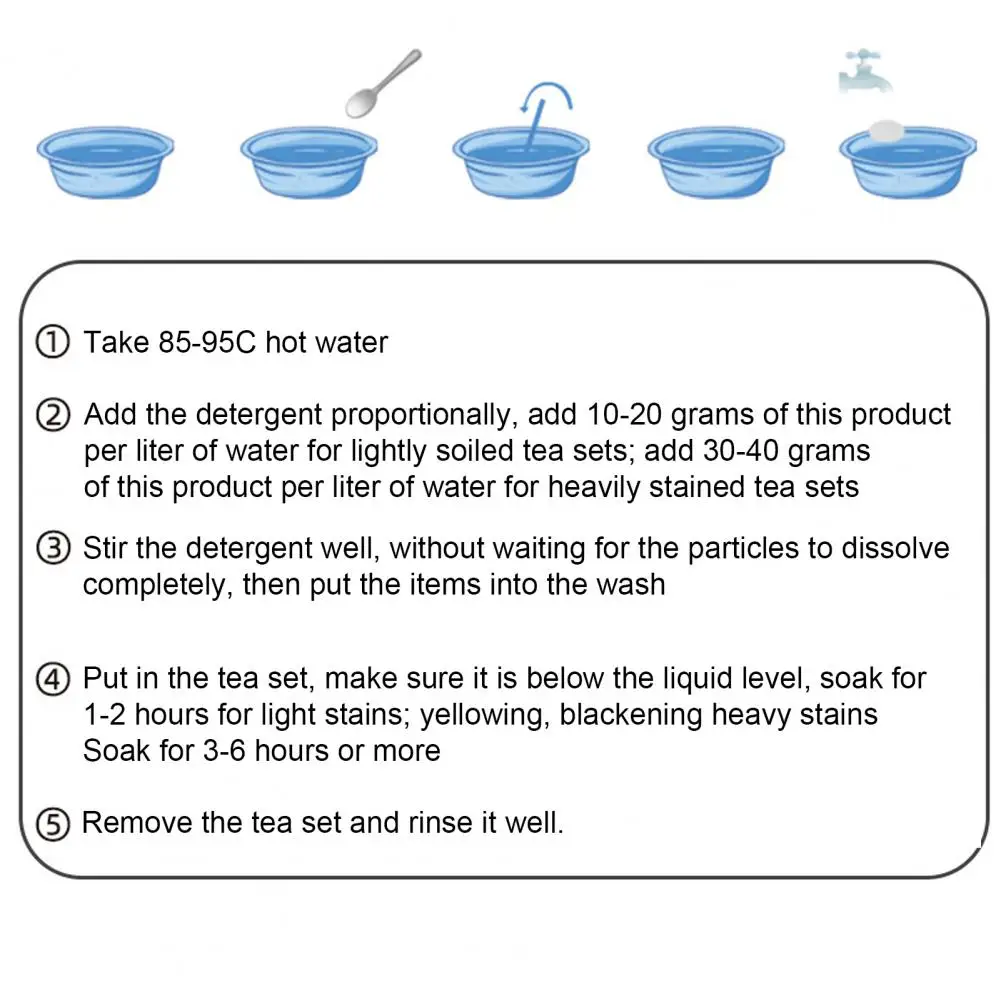 ① Take 85-95C hot water

② Add the detergent proportionally, add 10-20 grams of this product per liter of water for lightly soiled tea sets; add 30-40 grams of this product per liter of water for heavily stained tea sets

③ Stir the detergent well, without waiting for the particles to dissolve completely, then put the items into the wash

④ Put in the tea set, make sure it is below the liquid level, soak for 1-2 hours for light stains; yellowing, blackening heavy stains Soak for 3-6 hours or more

⑤ Remove the tea set and rinse it well.