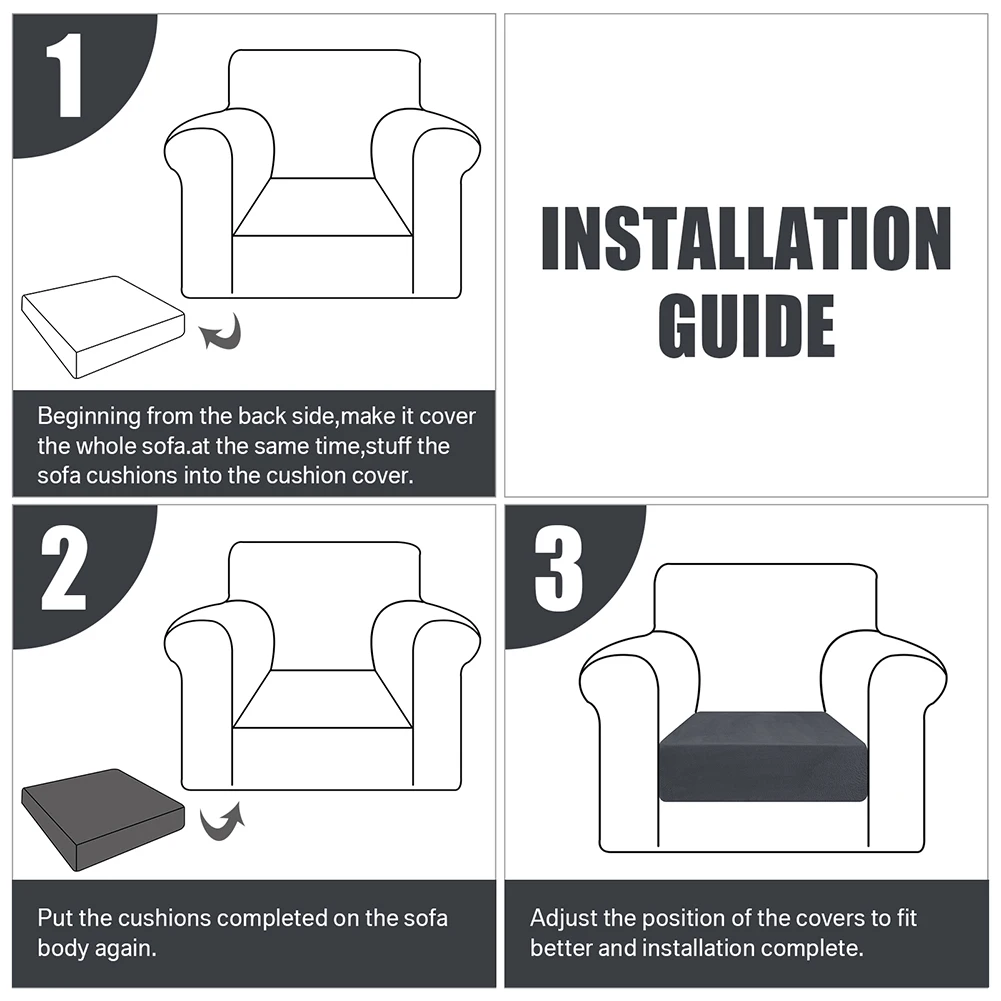 1

Beginning from the back side,make it cover the whole sofa.at the same time,stuff the sofa cushions into the cushion cover.

INSTALLATION GUIDE

2

Put the cushions completed on the sofa body again.

3

Adjust the position of the covers to fit better and installation complete.