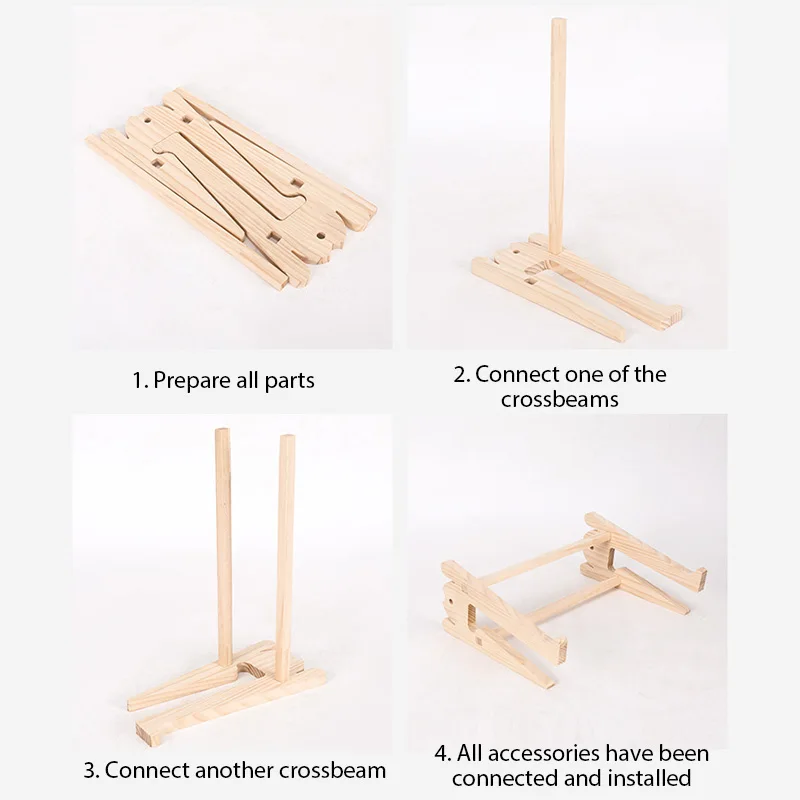 1. Prepare all parts

2. Connect one of the crossbeams

3. Connect another crossbeam

4. All accessories have been connected and installed