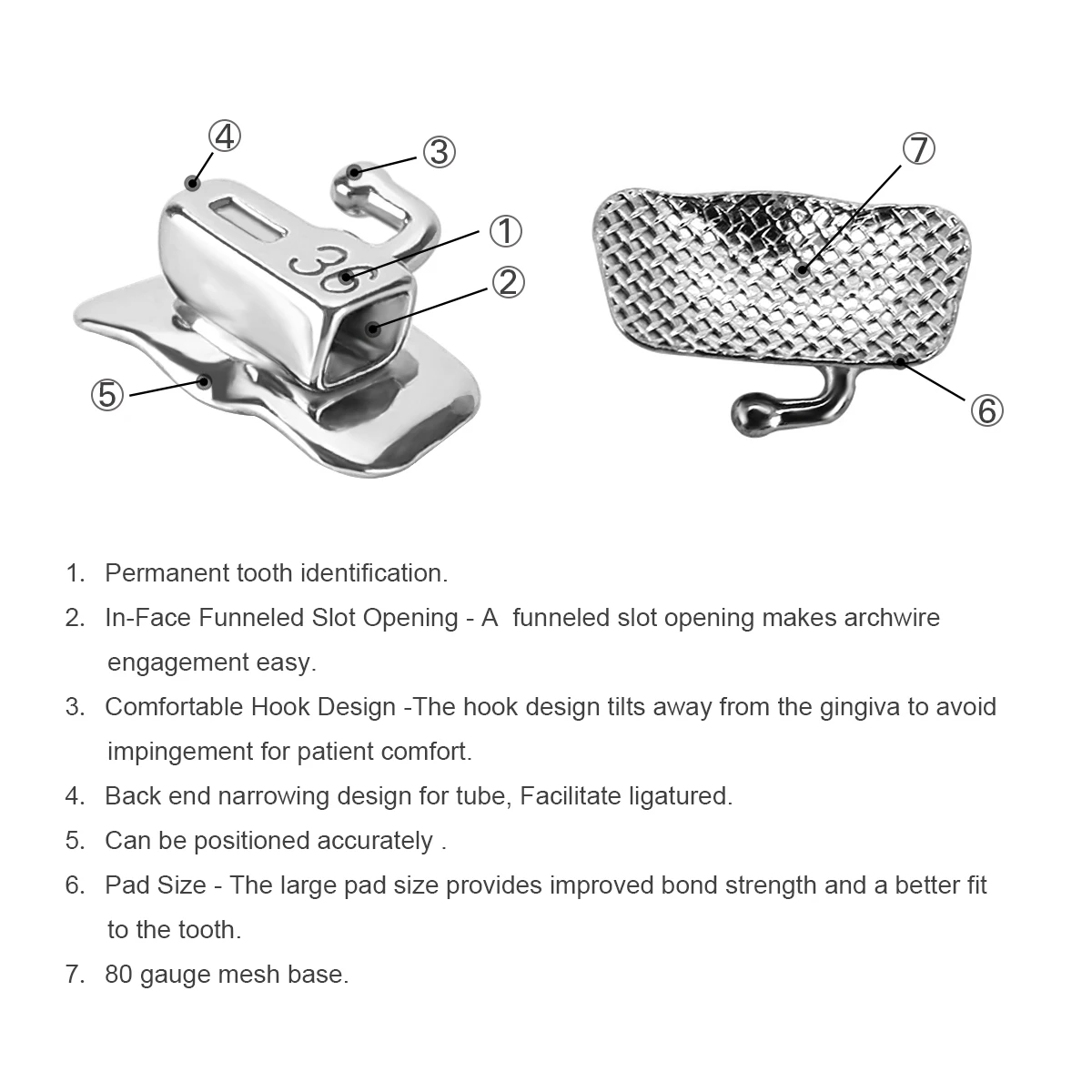 ④

③

①

②

⑤

36

⑦

⑥

1. Permanent tooth identification.

2. In-Face Funneled Slot Opening - A funneled slot opening makes archwire engagement easy.

3. Comfortable Hook Design -The hook design tilts away from the gingiva to avoid impingement for patient comfort.

4. Back end narrowing design for tube, Facilitate ligatured.

5. Can be positioned accurately .

6. Pad Size - The large pad size provides improved bond strength and a better fit to the tooth.

7. 80 gauge mesh base.