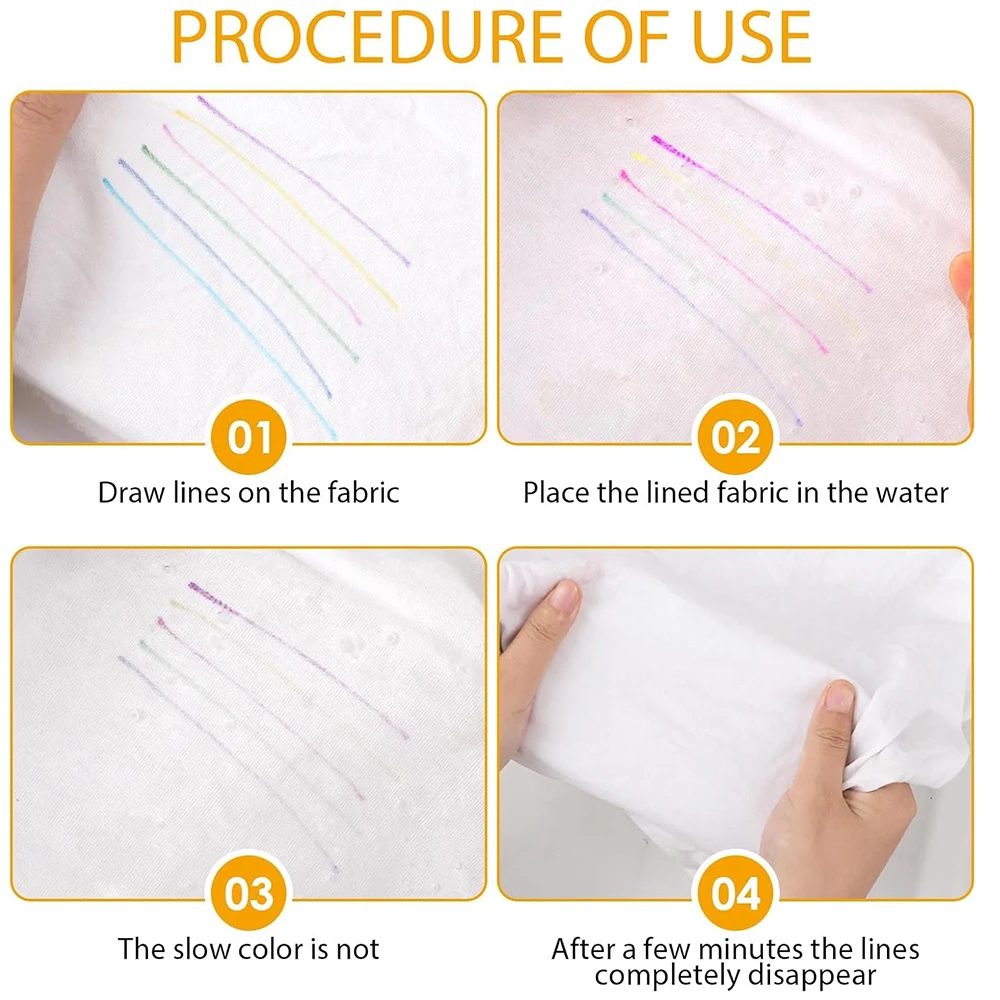 PROCEDURE OF USE

01
Draw lines on the fabric

02
Place the lined fabric in the water

03
The slow color is not

04
After a few minutes the lines completely disappear