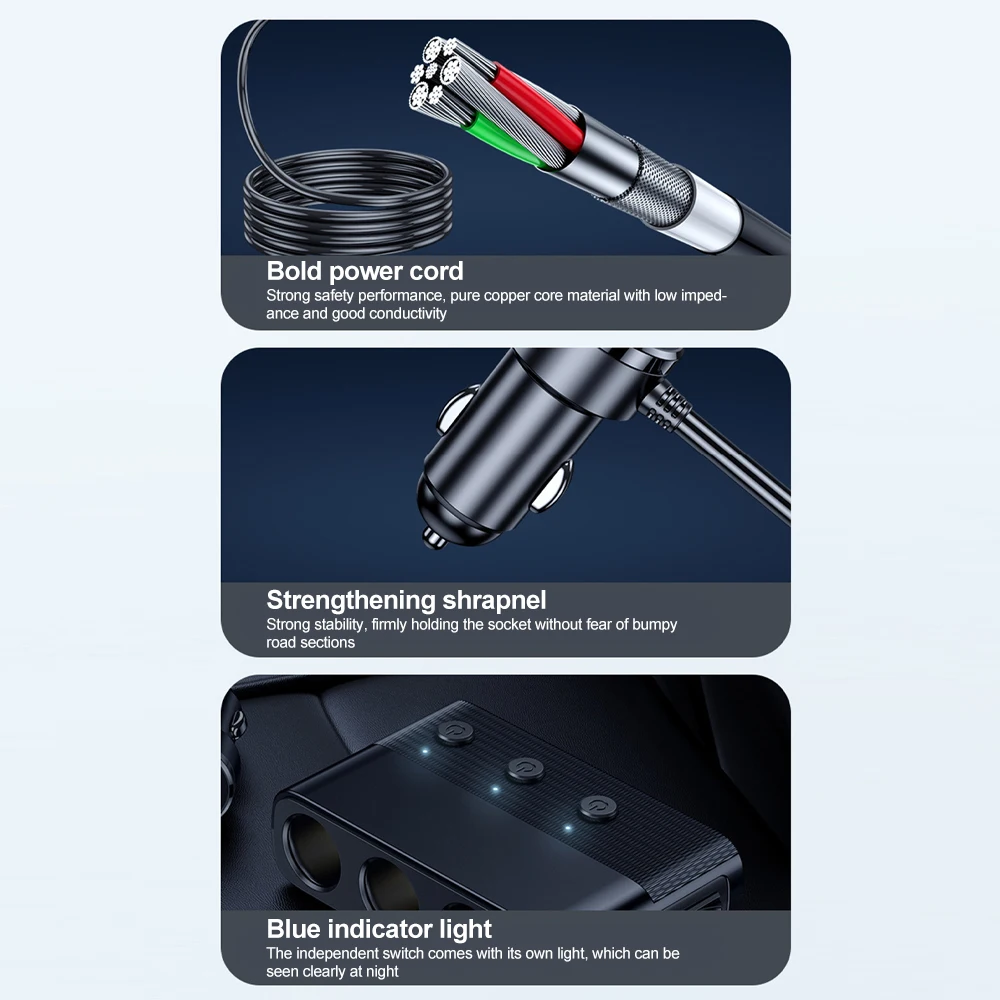 Bold power cord
Strong safety performance, pure copper core material with low impedance and good conductivity

Strengthening shrapnel
Strong stability, firmly holding the socket without fear of bumpy road sections

Blue indicator light
The independent switch comes with its own light, which can be seen clearly at night