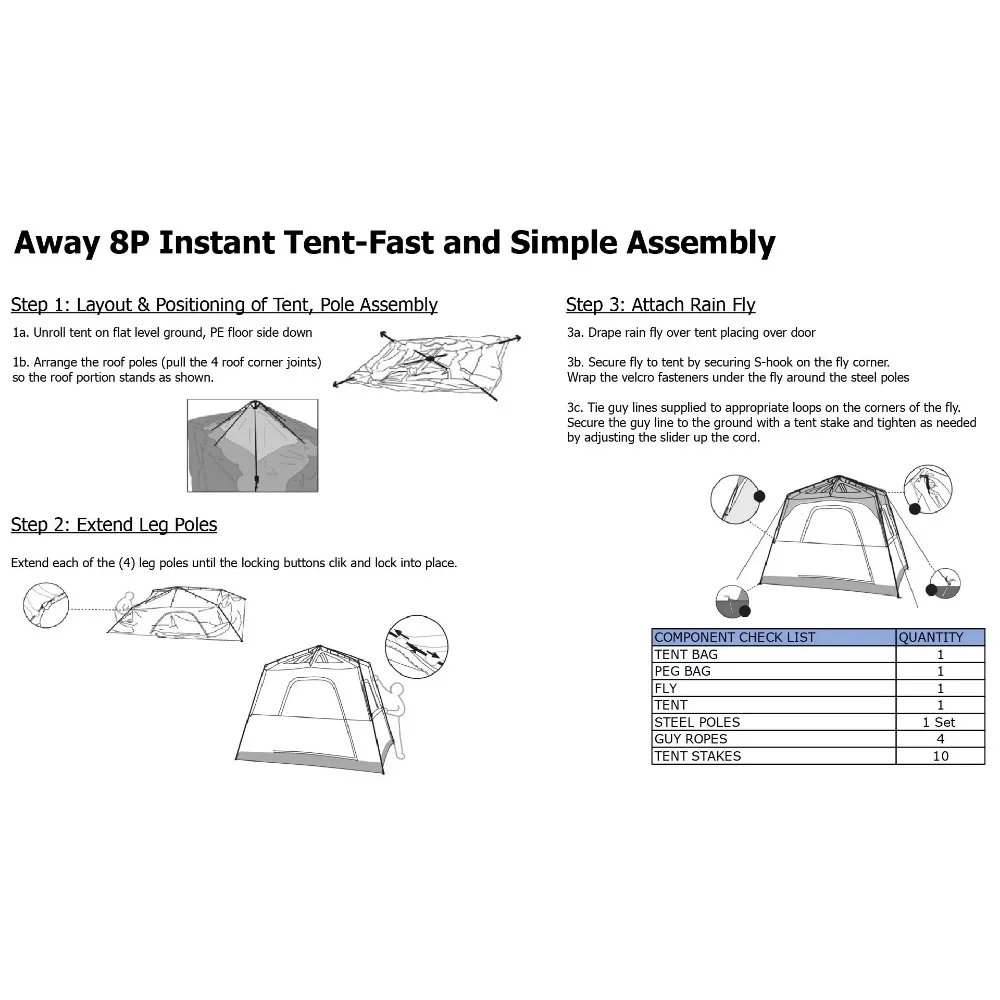 Away 8P Instant Tent-Fast and Simple Assembly

Step 1: Layout & Positioning of Tent, Pole Assembly

1a. Unroll tent on flat level ground, PE floor side down

1b. Arrange the roof poles (pull the 4 roof corner joints) so the roof portion stands as shown.

Step 2: Extend Leg Poles

Extend each of the (4) leg poles until the locking buttons clik and lock into place.

Step 3: Attach Rain Fly

3a. Drape rain fly over tent placing over door

3b. Secure fly to tent by securing S-hook on the fly corner. Wrap the velcro fasteners under the fly around the steel poles

3c. Tie guy lines supplied to appropriate loops on the corners of the fly. Secure the guy line to the ground with a tent stake and tighten as needed by adjusting the slider up the cord.

| COMPONENT CHECK LIST | QUANTITY |
|---|---|
| TENT BAG | 1 |
| PEG BAG | 1 |
| FLY | 1 |
| TENT | 1 |
| STEEL POLES | 1 Set |
| GUY ROPES | 4 |
| TENT STAKES | 10 |