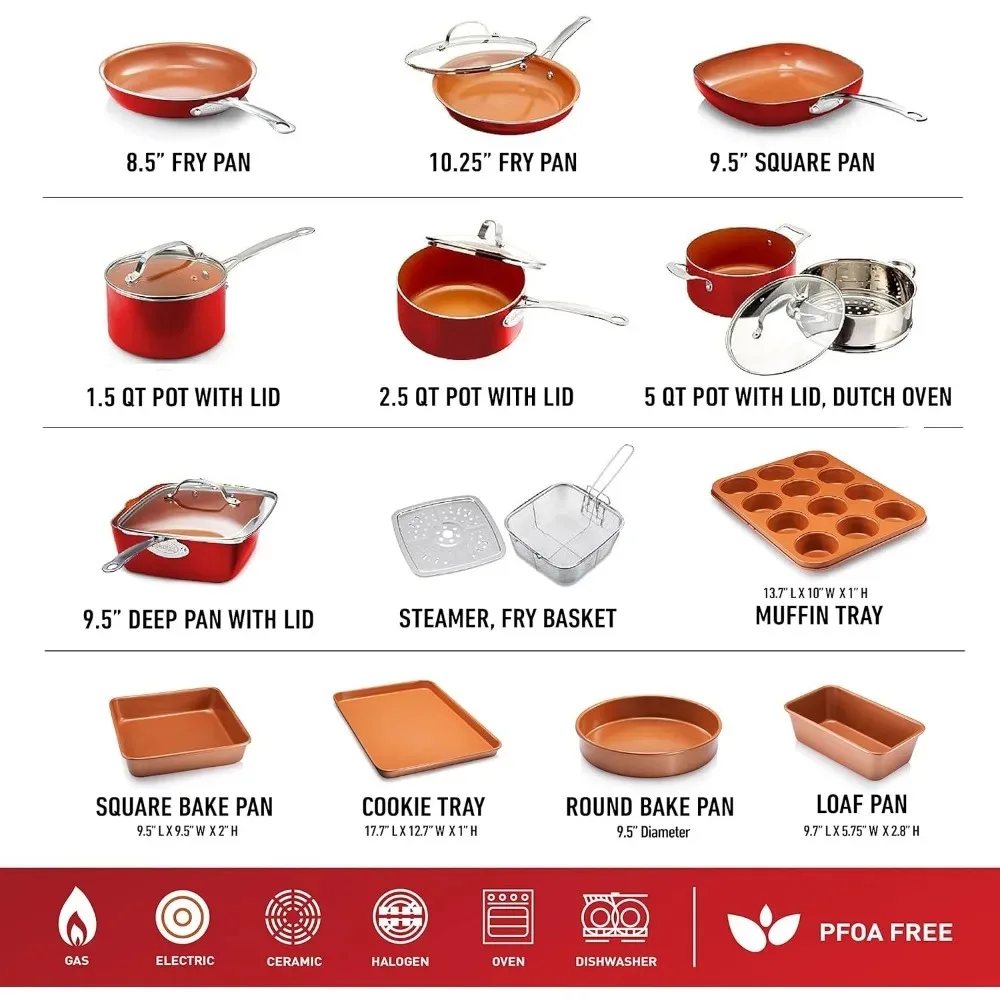 8.5" FRY PAN

10.25" FRY PAN

9.5" SQUARE PAN

1.5 QT POT WITH LID

2.5 QT POT WITH LID

5 QT POT WITH LID, DUTCH OVEN

9.5" DEEP PAN WITH LID

STEAMER, FRY BASKET

13.7" L X 10" W X 1" H
MUFFIN TRAY

SQUARE BAKE PAN
9.5" L X 9.5" W X 2" H

COOKIE TRAY
17.7" L X 12.7" W X 1" H

ROUND BAKE PAN
9.5" Diameter

LOAF PAN
9.7" L X 5.75" W X 2.8" H

GAS

ELECTRIC

CERAMIC

HALOGEN

OVEN

DISHWASHER

PFOA FREE