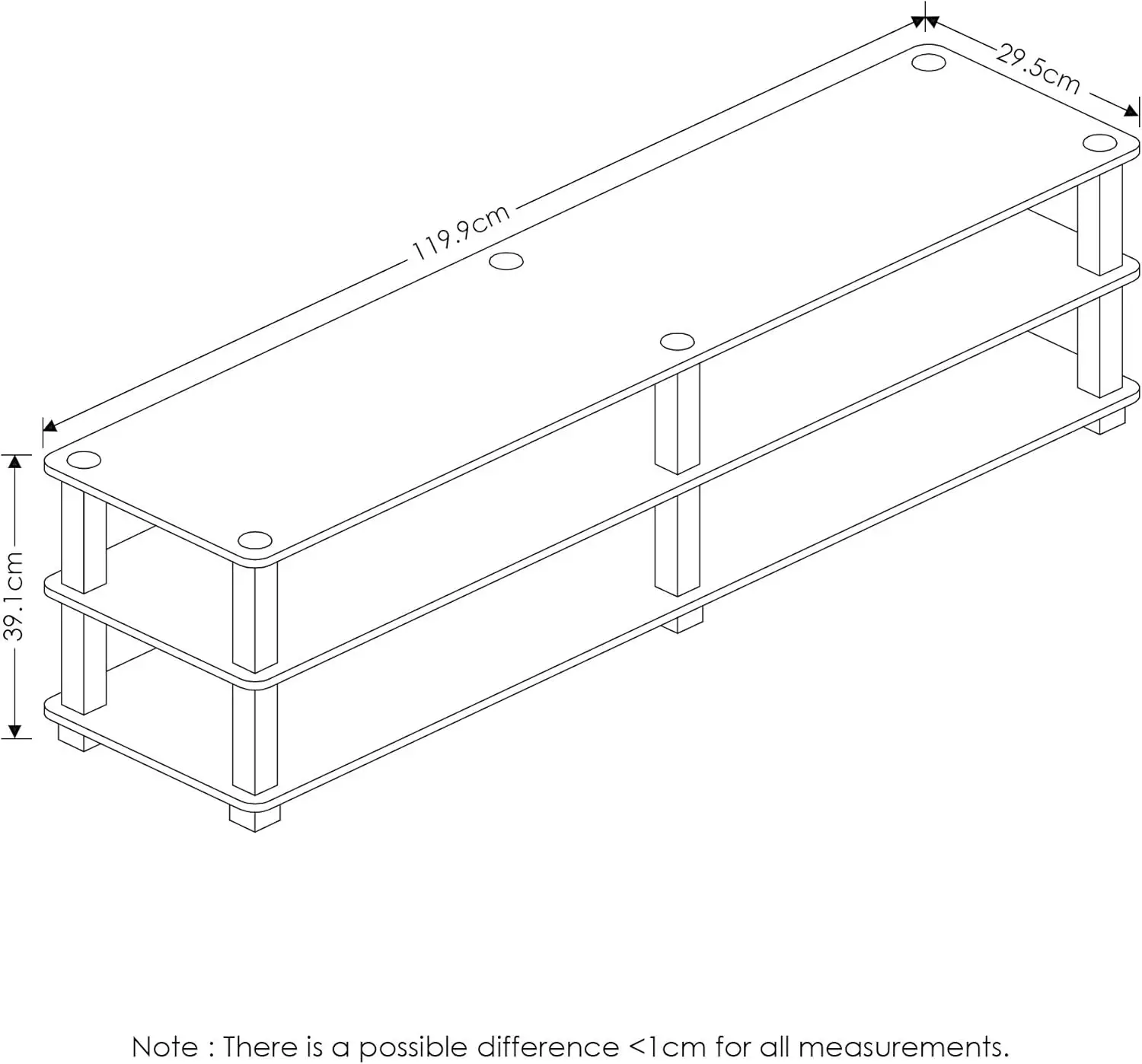 29.5cm

119.9cm

39.1cm

Note : There is a possible difference <1cm for all measurements.