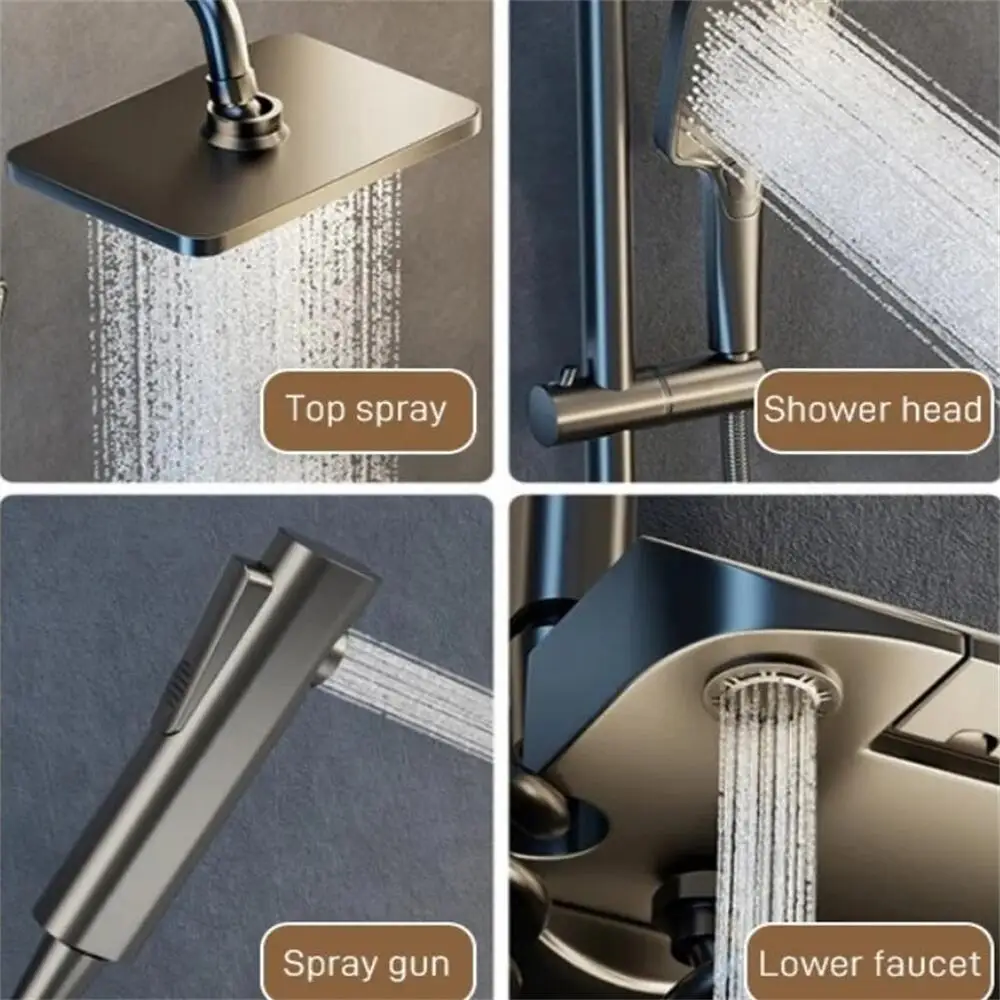 Top spray

Shower head

Spray gun

Lower faucet