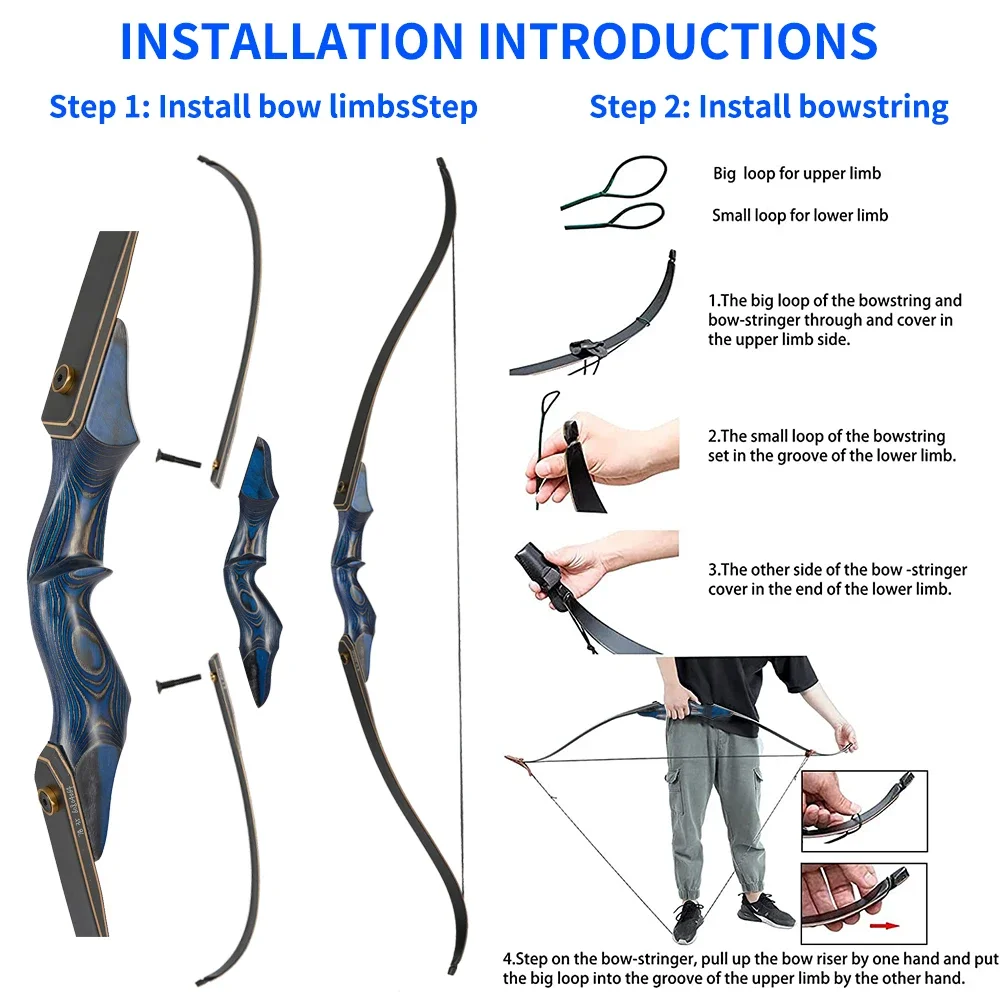 INSTALLATION INTRODUCTIONS

Step 1: Install bow limbsStep

Step 2: Install bowstring

Big loop for upper limb

Small loop for lower limb

1.The big loop of the bowstring and bow-stringer through and cover in the upper limb side.

2.The small loop of the bowstring set in the groove of the lower limb.

3.The other side of the bow -stringer cover in the end of the lower limb.

4.Step on the bow-stringer, pull up the bow riser by one hand and put the big loop into the groove of the upper limb by the other hand.