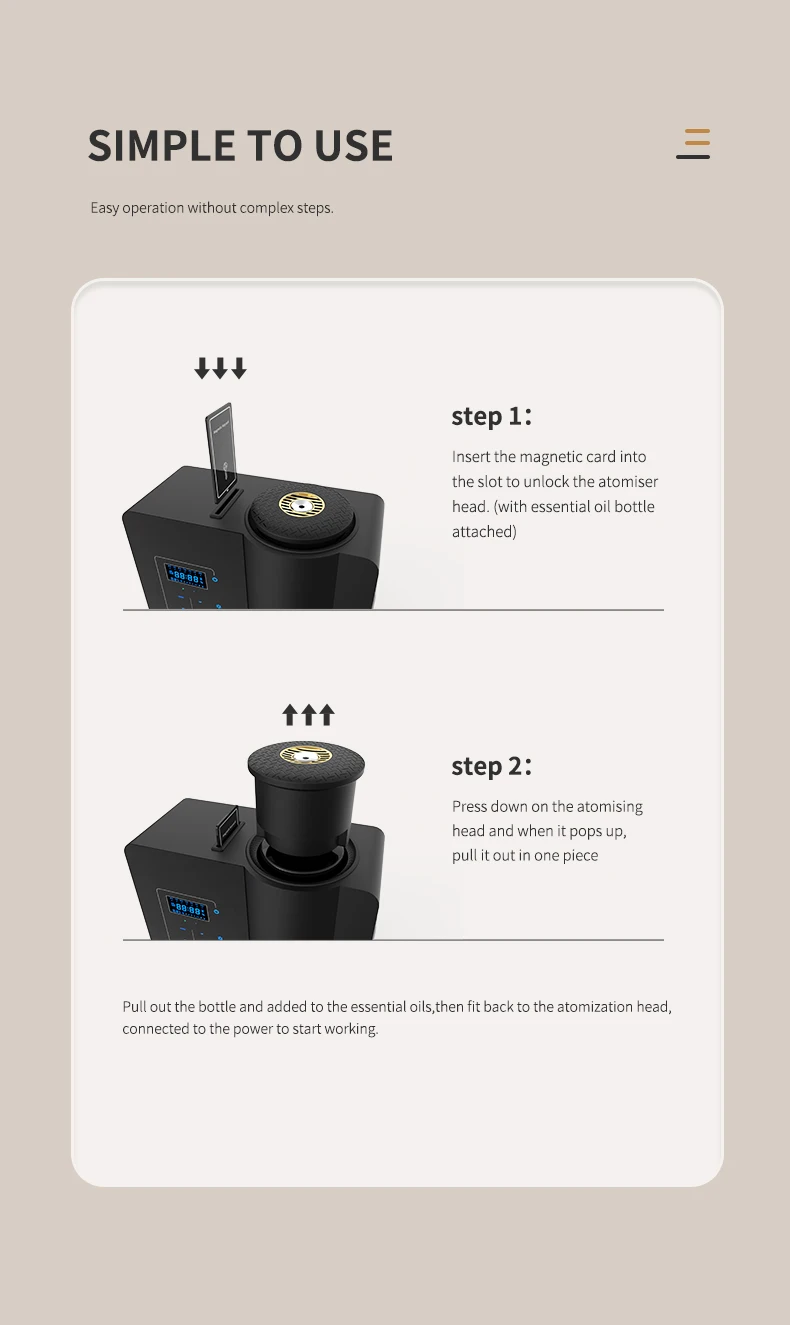 SIMPLE TO USE

Easy operation without complex steps.

step 1:

Insert the magnetic card into the slot to unlock the atomiser head. (with essential oil bottle attached)

step 2:

Press down on the atomising head and when it pops up, pull it out in one piece

Pull out the bottle and added to the essential oils,then fit back to the atomization head, connected to the power to start working.