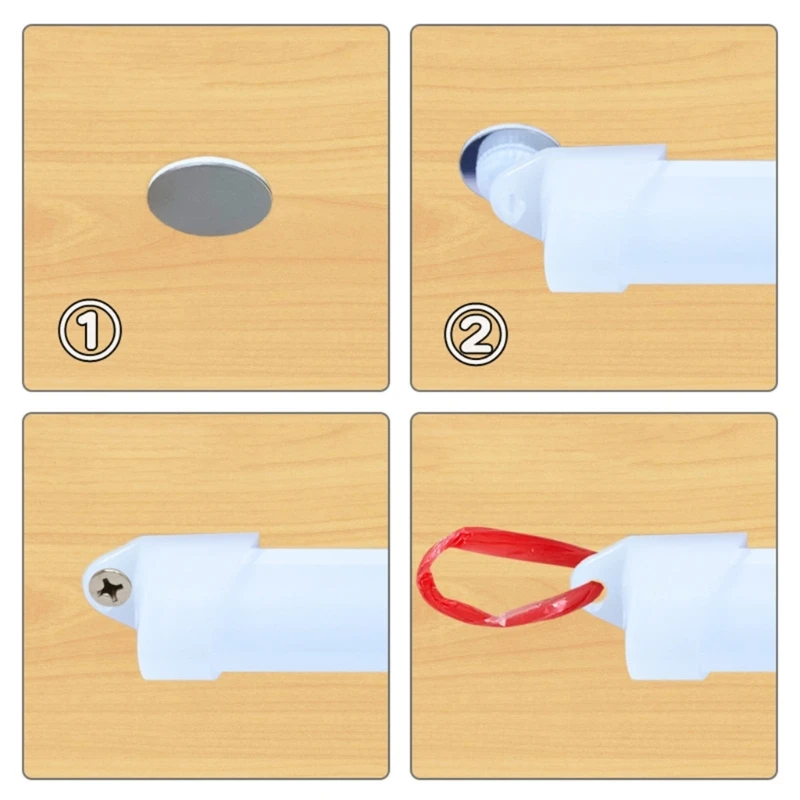 ①

②