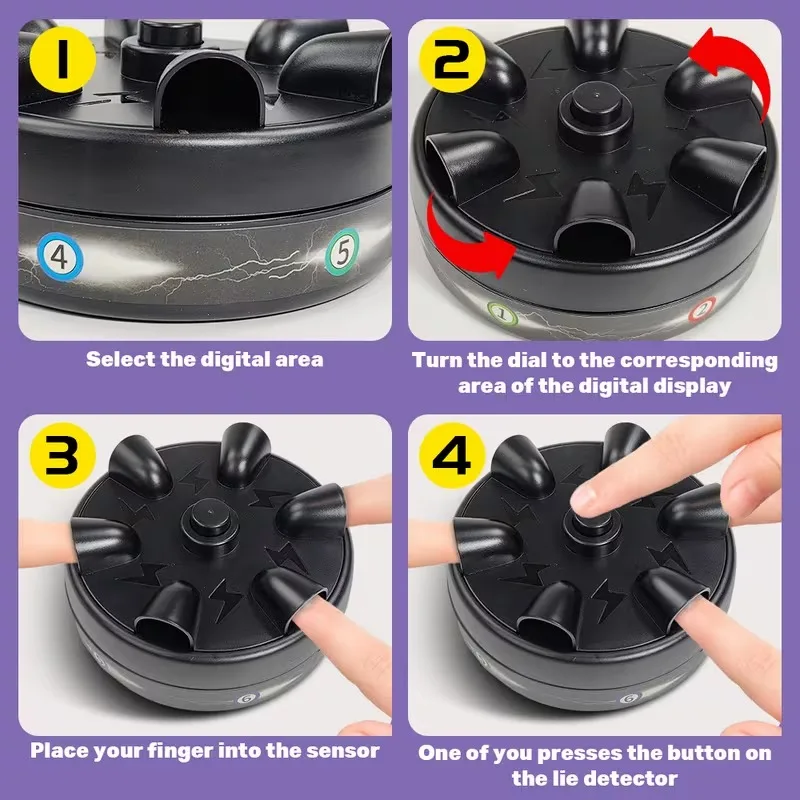 1

4

5

Select the digital area

2

1

2

Turn the dial to the corresponding area of the digital display

3

6

Place your finger into the sensor

4

6

One of you presses the button on the lie detector