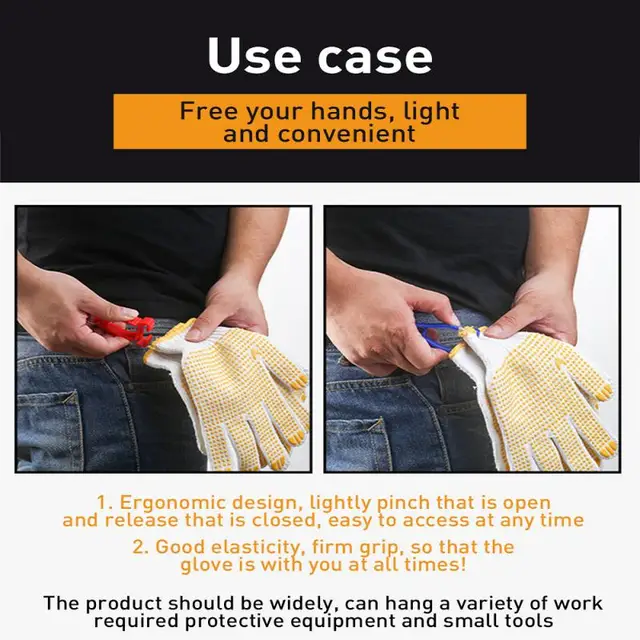 Use case

Free your hands, light and convenient

1. Ergonomic design, lightly pinch that is open and release that is closed, easy to access at any time

2. Good elasticity, firm grip, so that the glove is with you at all times!

The product should be widely, can hang a variety of work required protective equipment and small tools