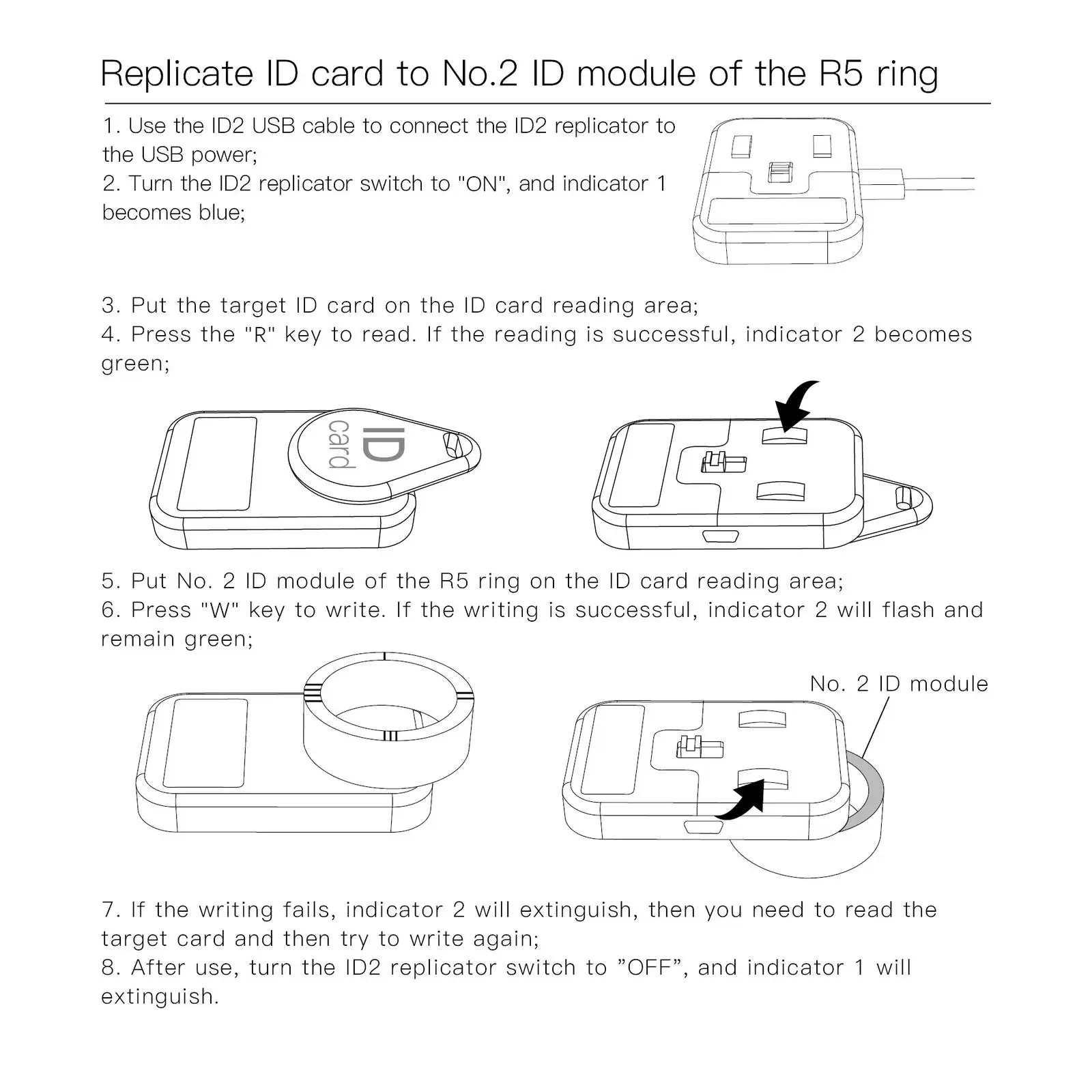 Replicate ID card to No.2 ID module of the R5 ring

1. Use the ID2 USB cable to connect the ID2 replicator to the USB power;
2. Turn the ID2 replicator switch to "ON", and indicator 1 becomes blue;

3. Put the target ID card on the ID card reading area;
4. Press the "R" key to read. If the reading is successful, indicator 2 becomes green;

ID card

5. Put No. 2 ID module of the R5 ring on the ID card reading area;
6. Press "W" key to write. If the writing is successful, indicator 2 will flash and remain green;

No. 2 ID module

7. If the writing fails, indicator 2 will extinguish, then you need to read the target card and then try to write again;
8. After use, turn the ID2 replicator switch to ”OFF”, and indicator 1 will extinguish.