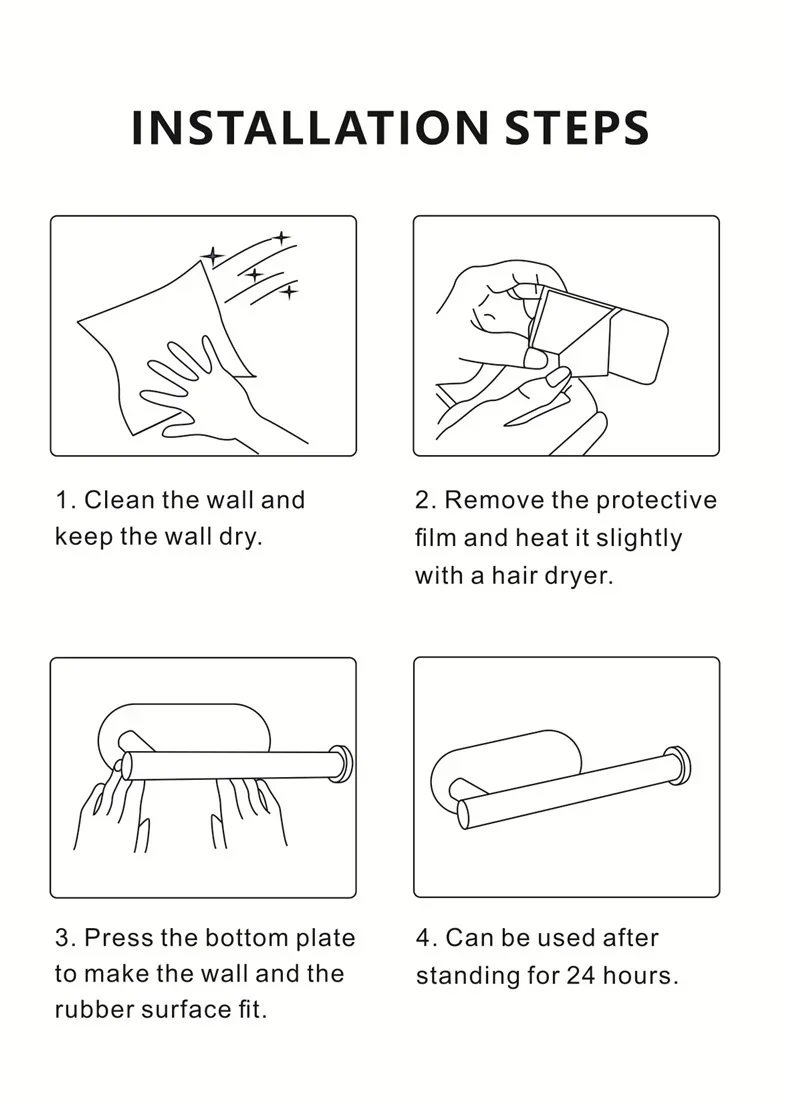 INSTALLATION STEPS

1. Clean the wall and keep the wall dry.

2. Remove the protective film and heat it slightly with a hair dryer.

3. Press the bottom plate to make the wall and the rubber surface fit.

4. Can be used after standing for 24 hours.