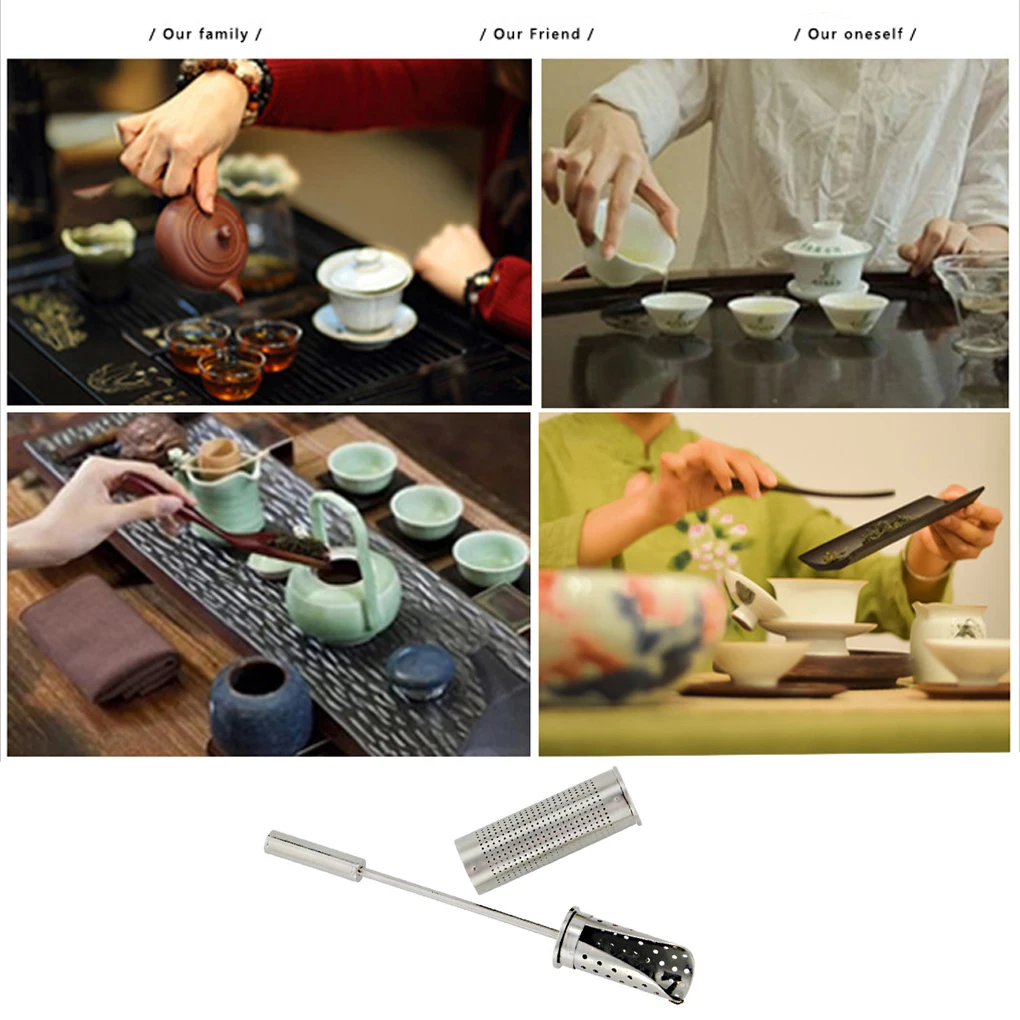 / Our family /

/ Our Friend /

/ Our oneself /