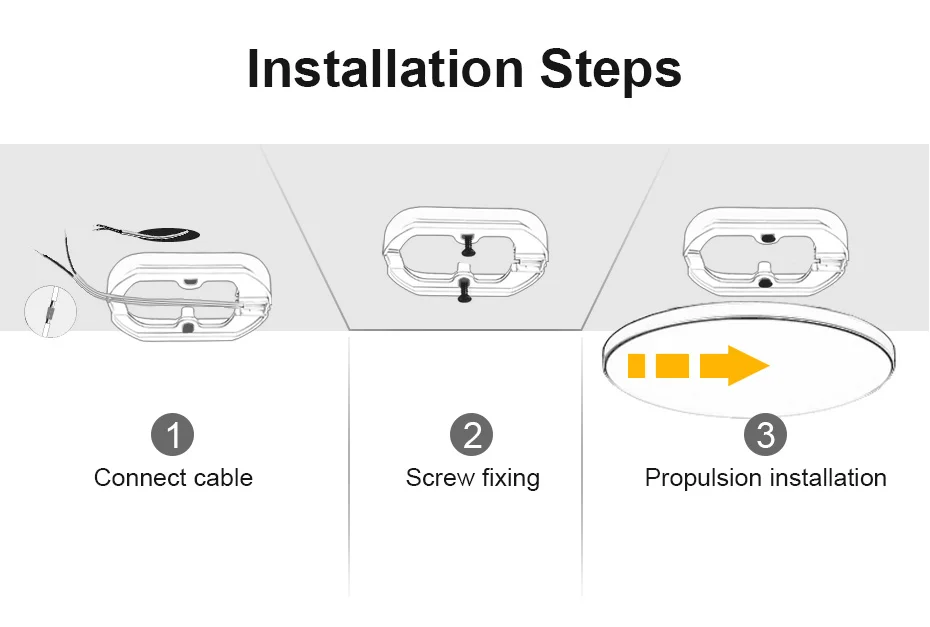 Installation Steps

1
Connect cable

2
Screw fixing

3
Propulsion installation