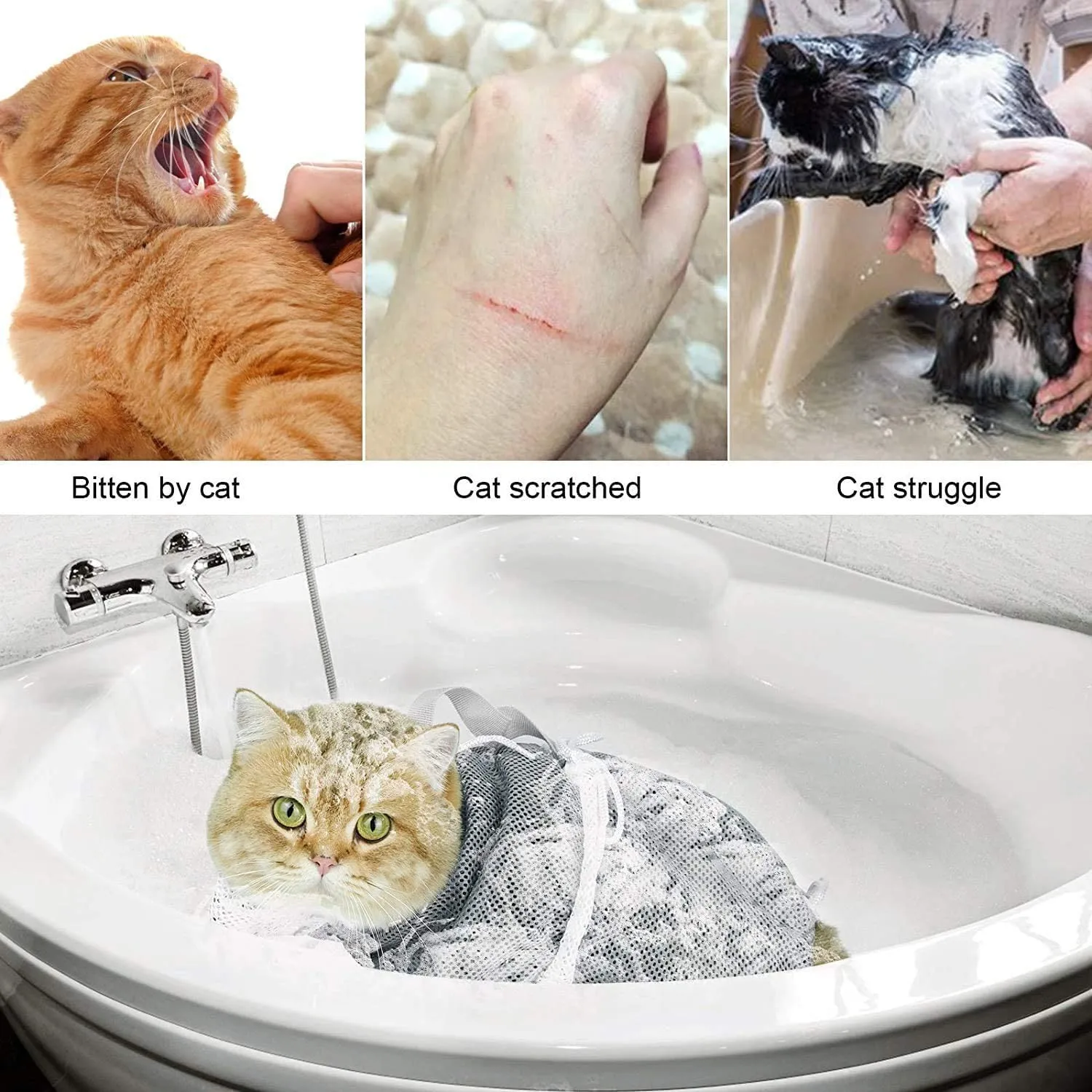 Bitten by cat

Cat scratched

Cat struggle