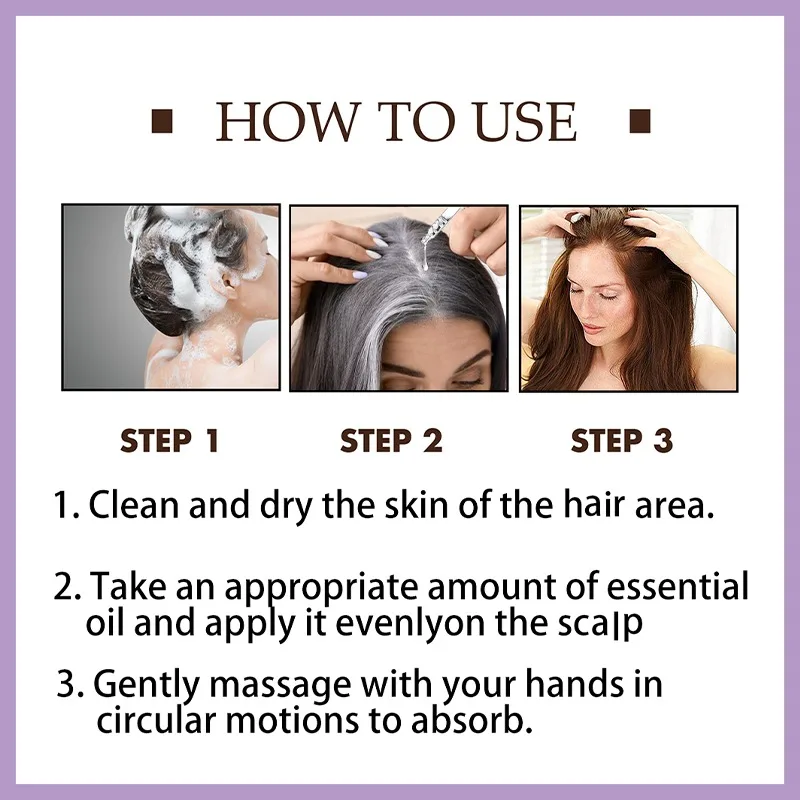 ▪ HOW TO USE ▪

STEP 1

STEP 2

STEP 3

1. Clean and dry the skin of the hair area.

2. Take an appropriate amount of essential oil and apply it evenlyon the scalp

3. Gently massage with your hands in circular motions to absorb.