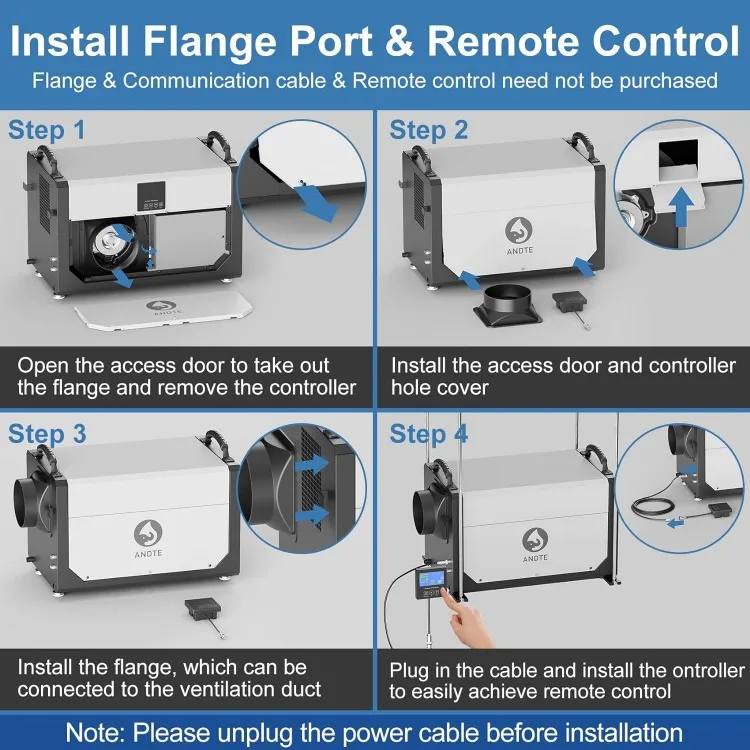 Install Flange Port & Remote Control

Flange & Communication cable & Remote control need not be purchased

Step 1

ANDTE

Open the access door to take out the flange and remove the controller

Step 2

ANDTE

Install the access door and controller hole cover

Step 3

ANDTE

Install the flange, which can be connected to the ventilation duct

Step 4

ANDTE

Plug in the cable and install the ontroller to easily achieve remote control

Note: Please unplug the power cable before installation