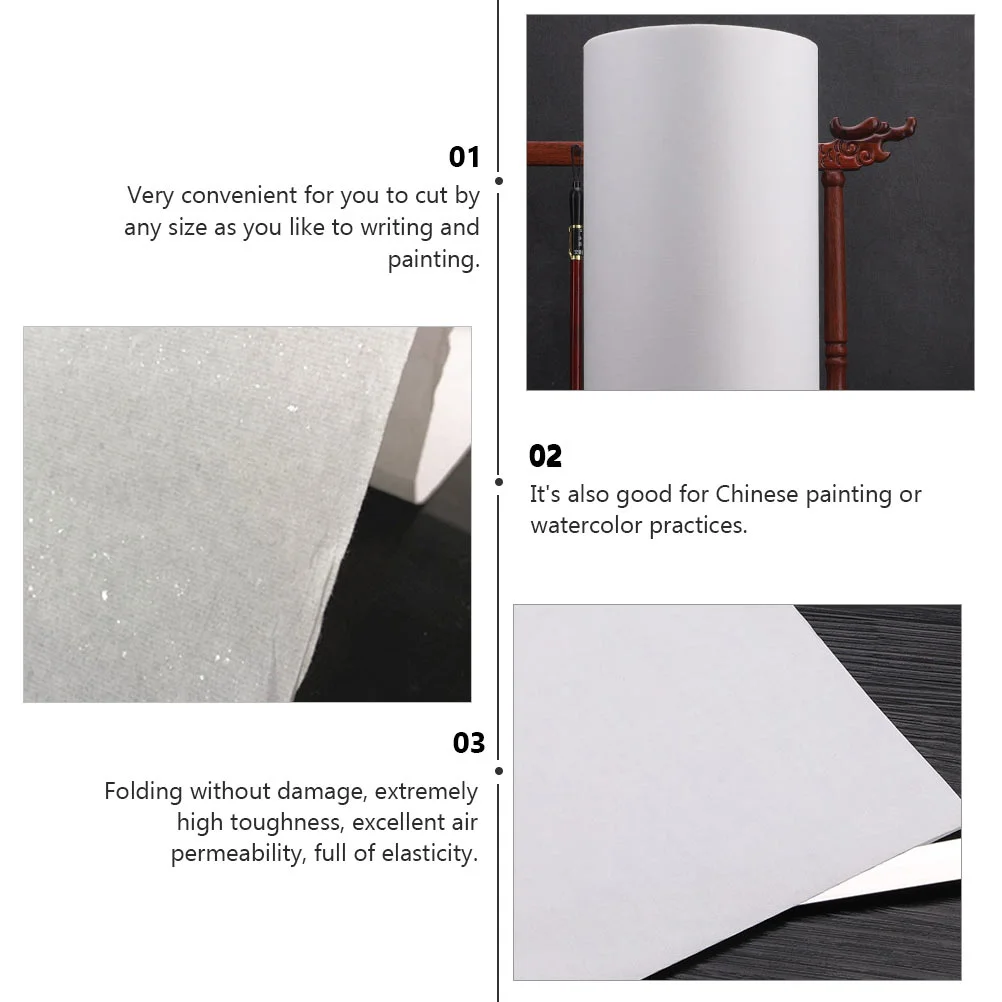 01
Very convenient for you to cut by any size as you like to writing and painting.

02
It's also good for Chinese painting or watercolor practices.

03
Folding without damage, extremely high toughness, excellent air permeability, full of elasticity.