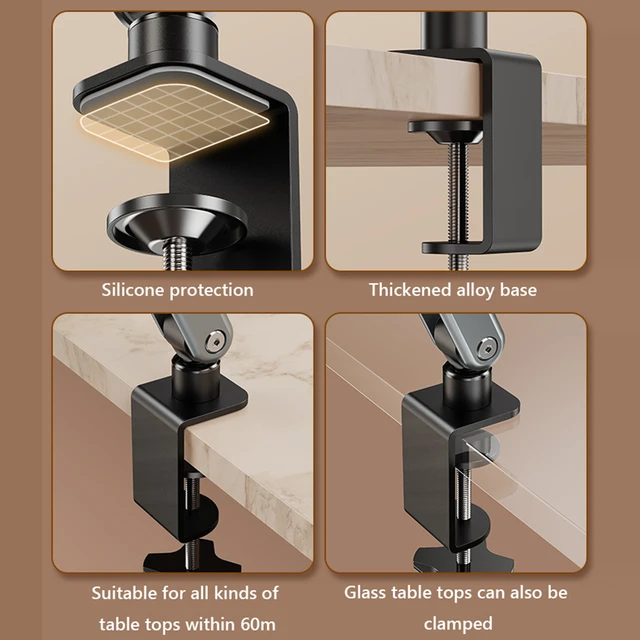 Silicone protection

Thickened alloy base

Suitable for all kinds of table tops within 60m

Glass table tops can also be clamped