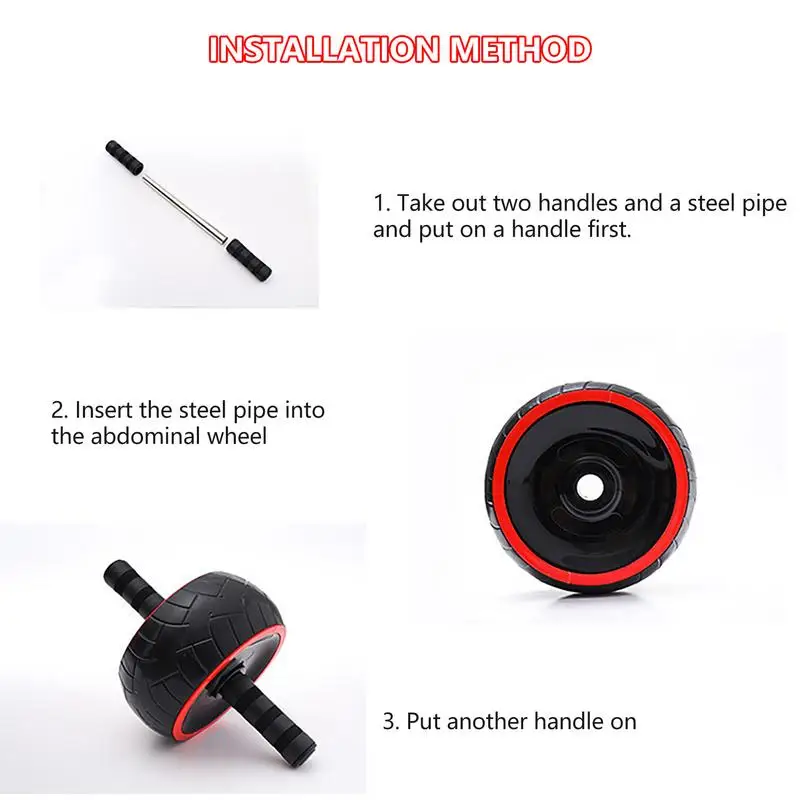 INSTALLATION METHOD

1. Take out two handles and a steel pipe and put on a handle first.

2. Insert the steel pipe into the abdominal wheel

3. Put another handle on