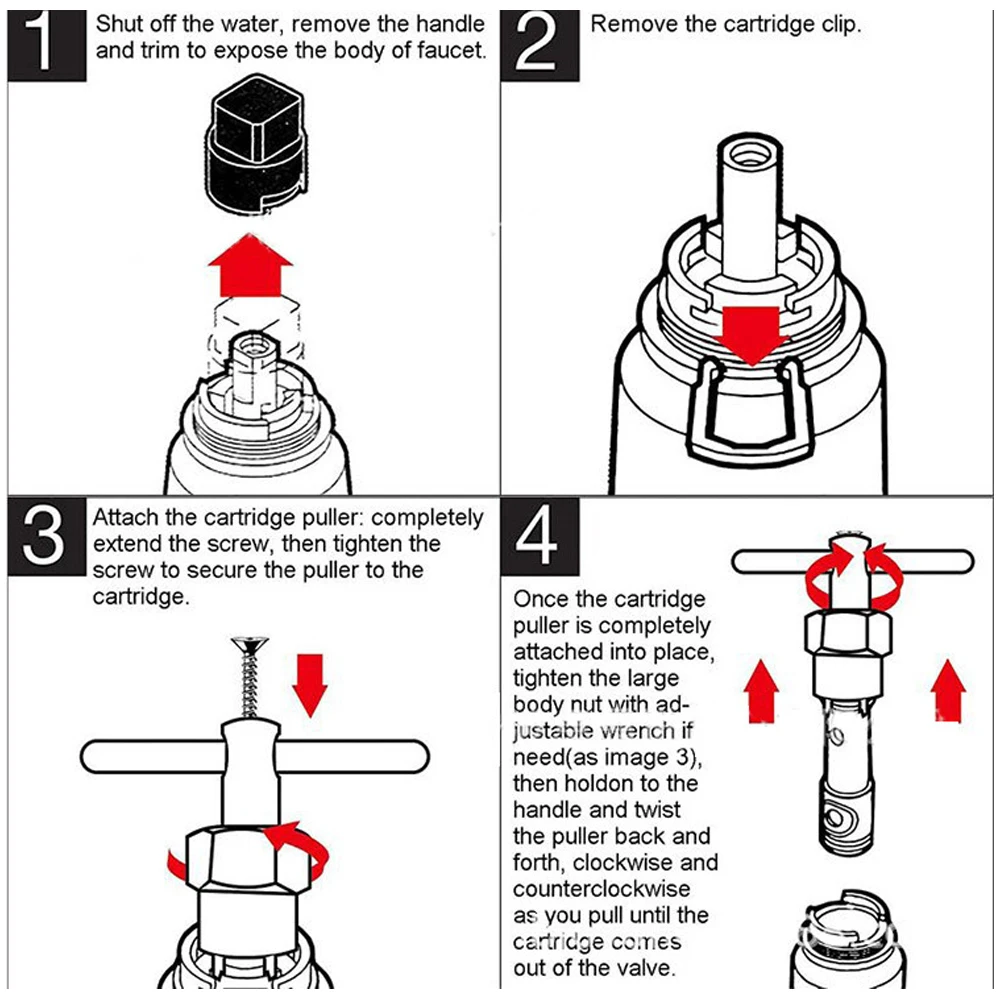 1

Shut off the water, remove the handle and trim to expose the body of faucet.

2

Remove the cartridge clip.

3

Attach the cartridge puller: completely extend the screw, then tighten the screw to secure the puller to the cartridge.

4

Once the cartridge puller is completely attached into place, tighten the large body nut with adjustable wrench if need(as image 3), then holdon to the handle and twist the puller back and forth, clockwise and counterclockwise as you pull until the cartridge comes out of the valve.