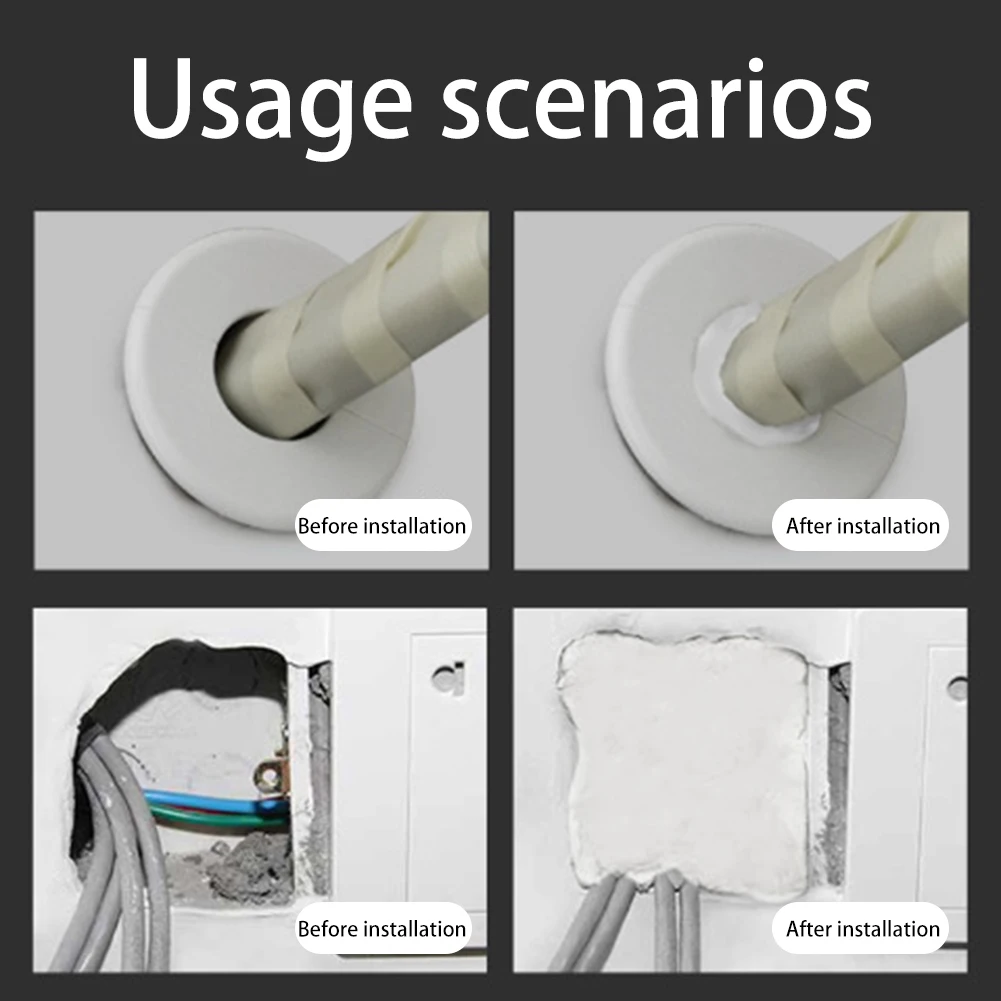 Usage scenarios

Before installation

After installation

Before installation

After installation